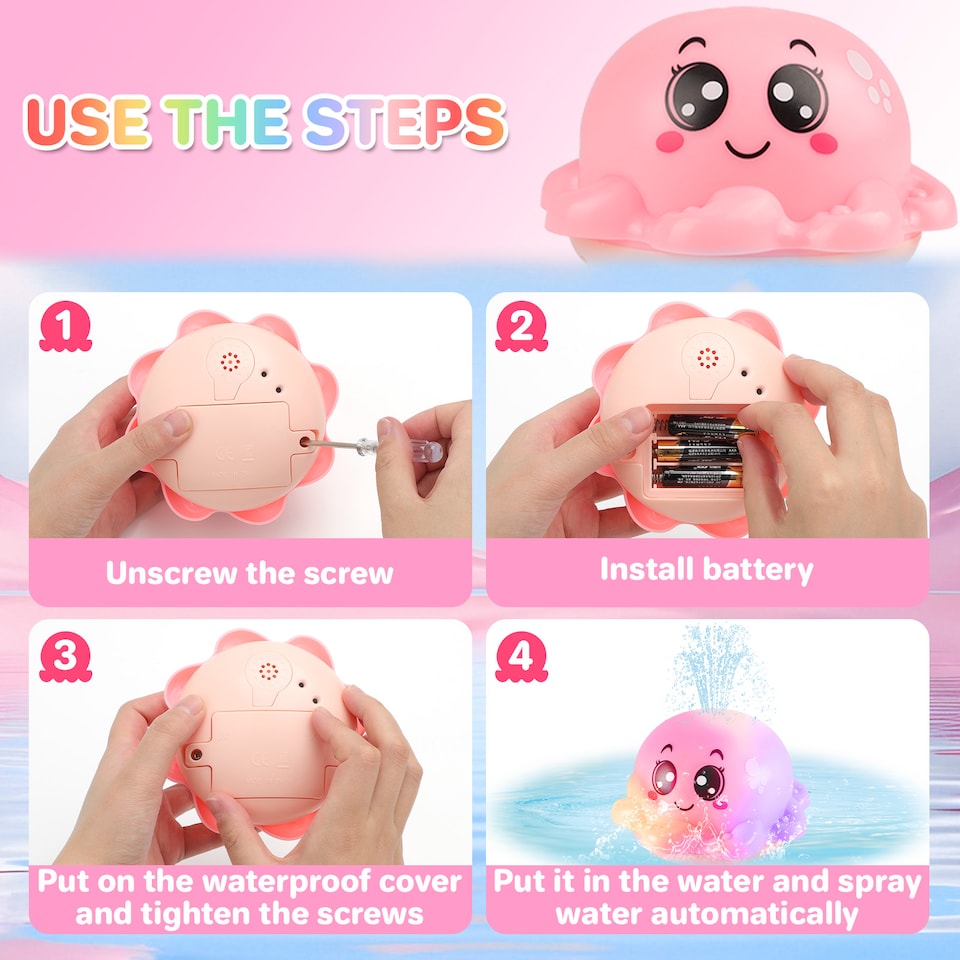 USE THE STEPS

1

Unscrew the screw

2

Install battery

3

Put on the waterproof cover and tighten the screws

4

Put it in the water and spray water automatically