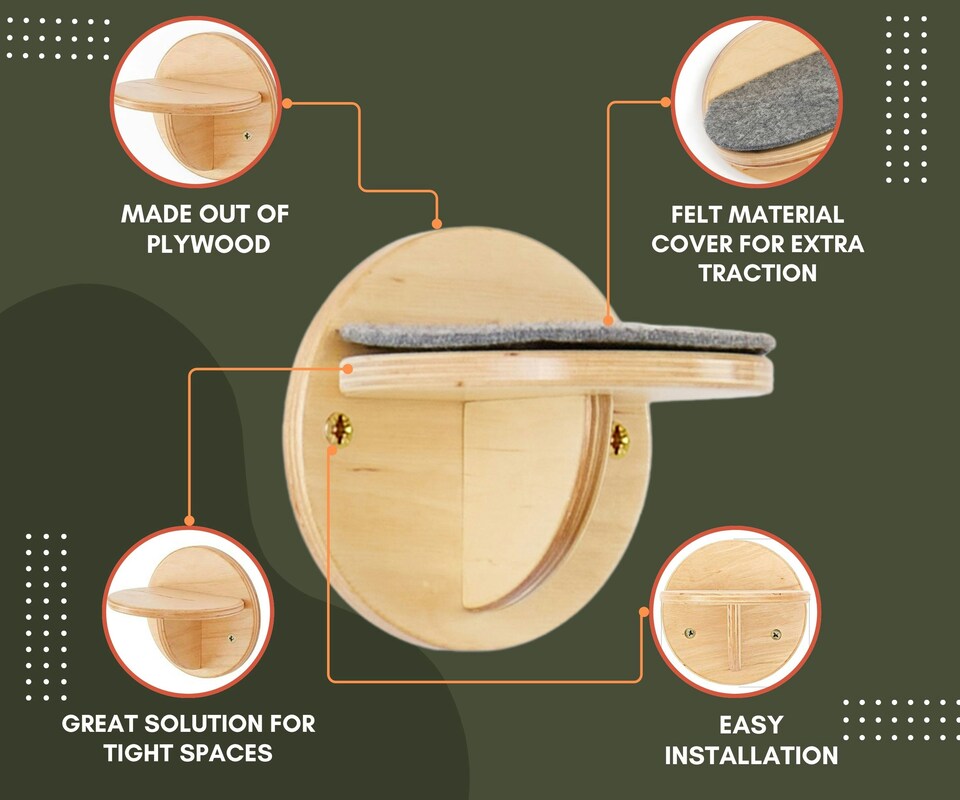 MADE OUT OF PLYWOOD

FELT MATERIAL COVER FOR EXTRA TRACTION

GREAT SOLUTION FOR TIGHT SPACES

EASY INSTALLATION