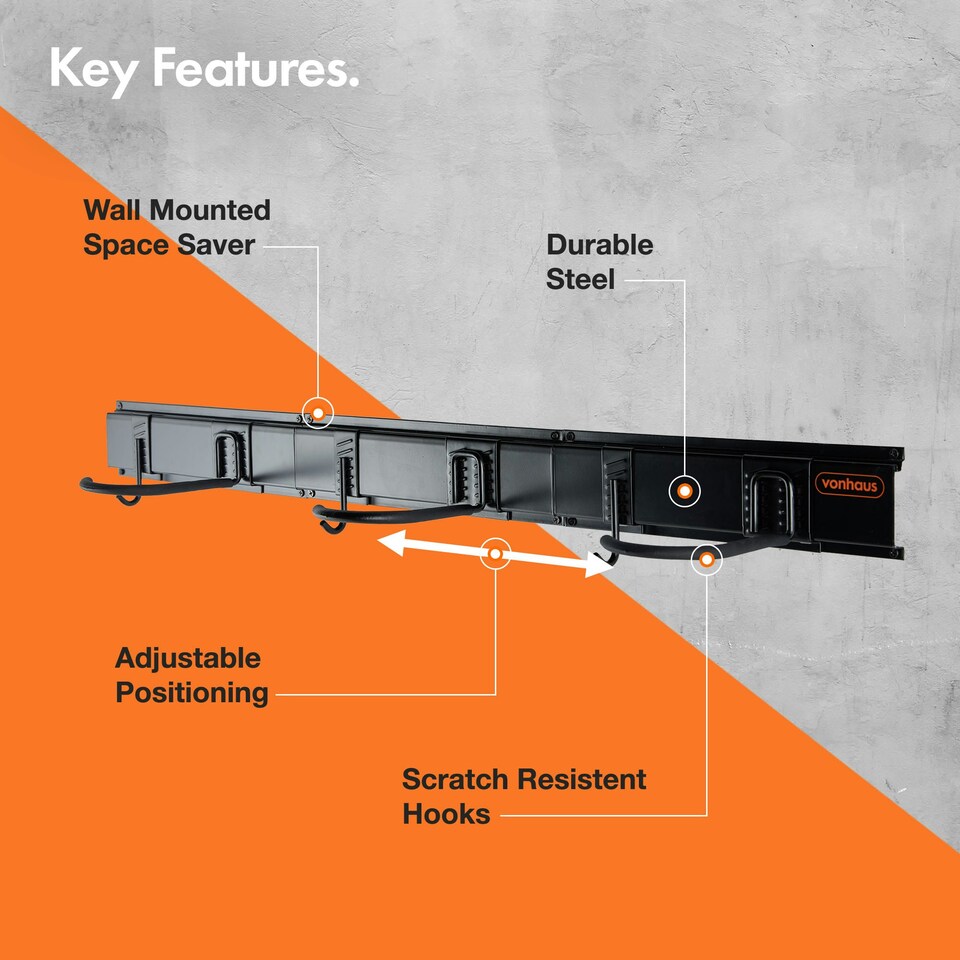 Key Features.

Wall Mounted Space Saver

Durable Steel

vonhaus

Adjustable Positioning

Scratch Resistent Hooks