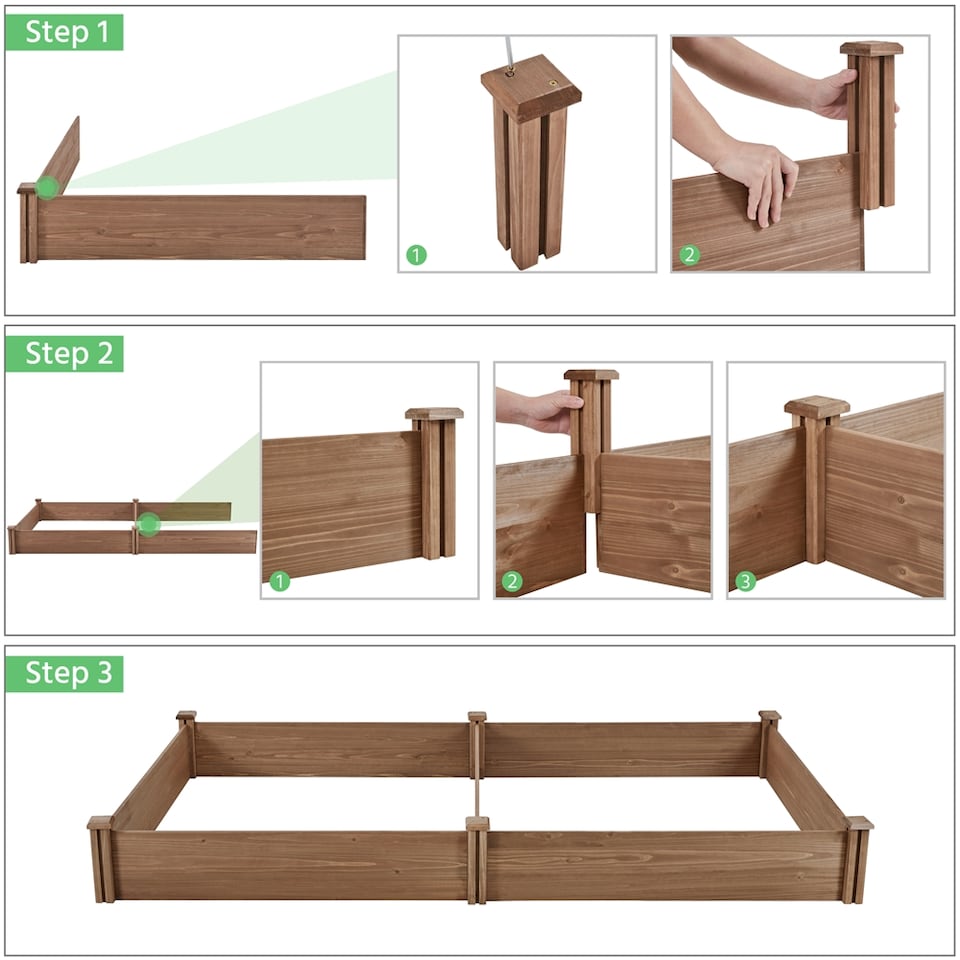 Step 1

1

2

Step 2

1

2

3

Step 3