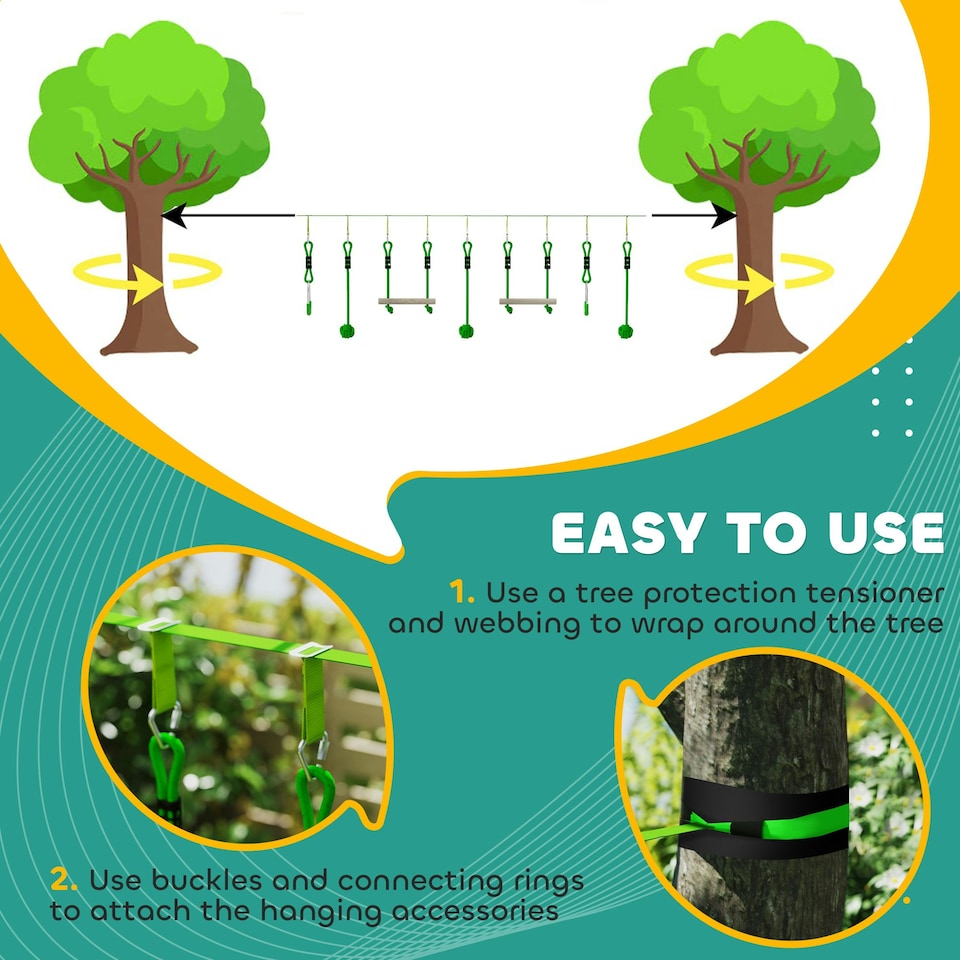 EASY TO USE

1. Use a tree protection tensioner and webbing to wrap around the tree

2. Use buckles and connecting rings to attach the hanging accessories