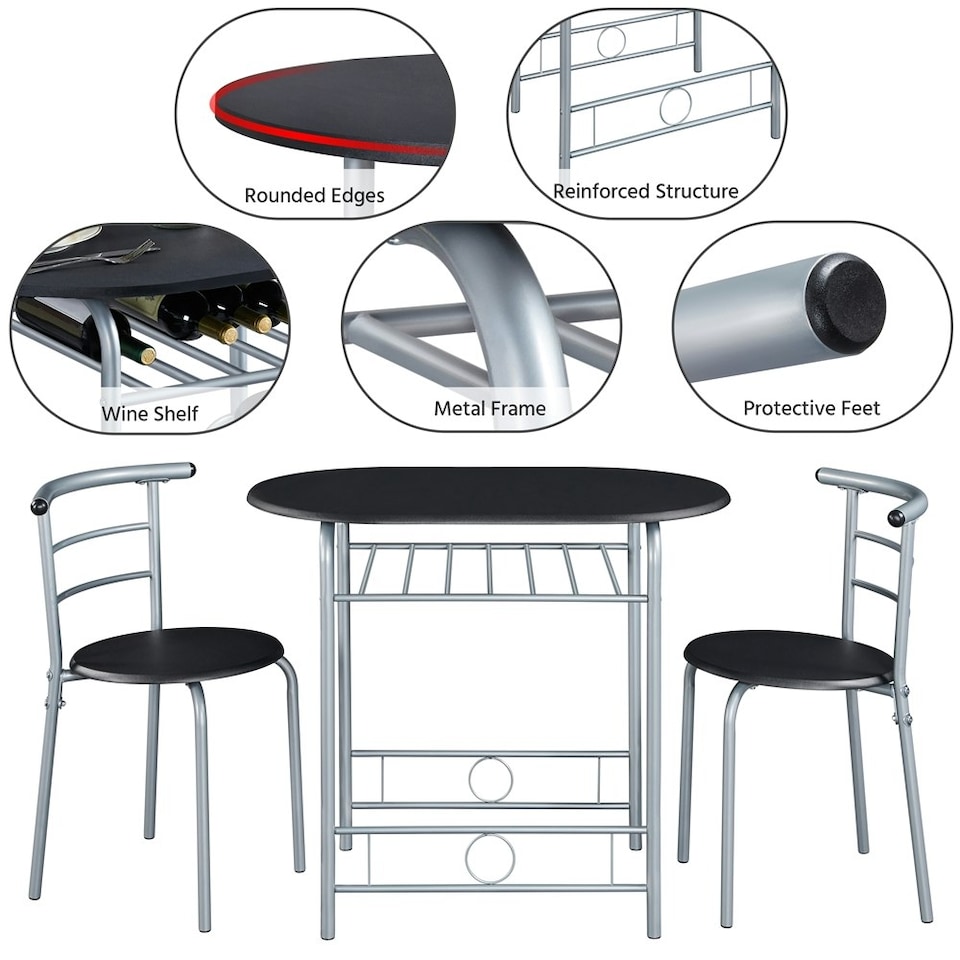 Rounded Edges

Reinforced Structure

Wine Shelf

Metal Frame

Protective Feet