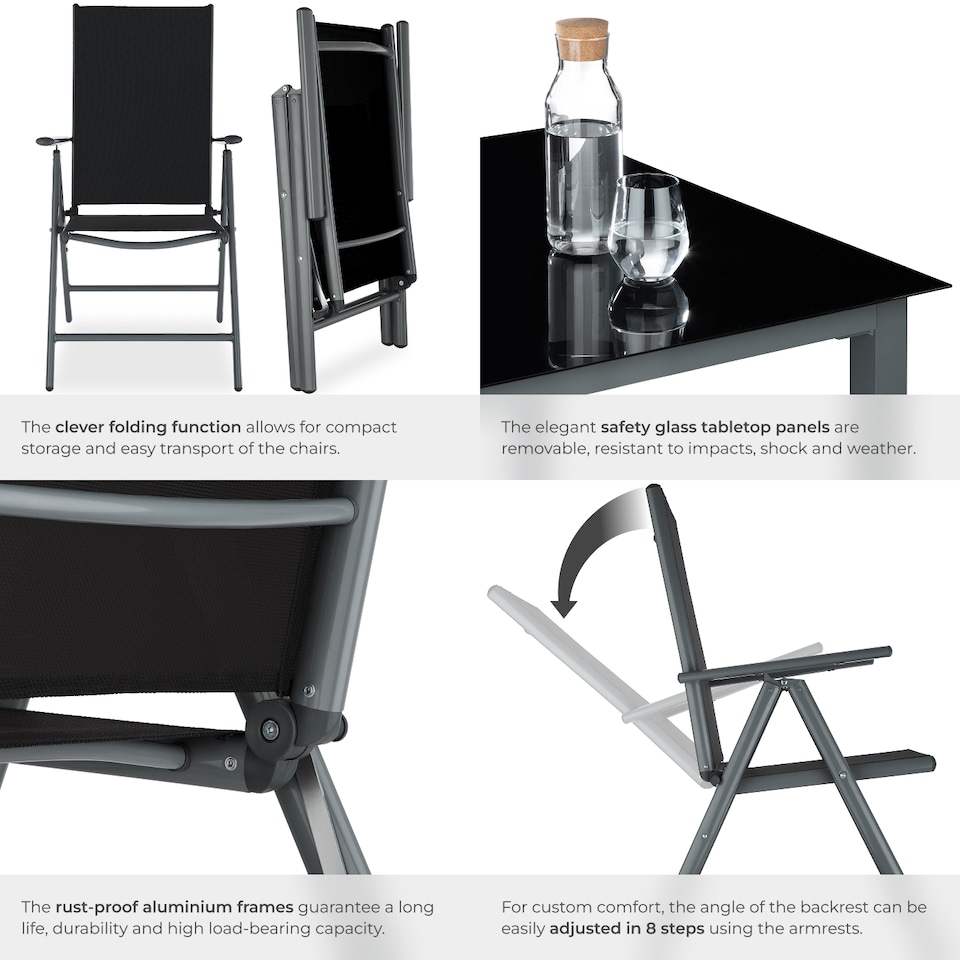 The clever folding function allows for compact storage and easy transport of the chairs.

The elegant safety glass tabletop panels are removable, resistant to impacts, shock and weather.

The rust-proof aluminium frames guarantee a long life, durability and high load-bearing capacity.

For custom comfort, the angle of the backrest can be easily adjusted in 8 steps using the armrests.