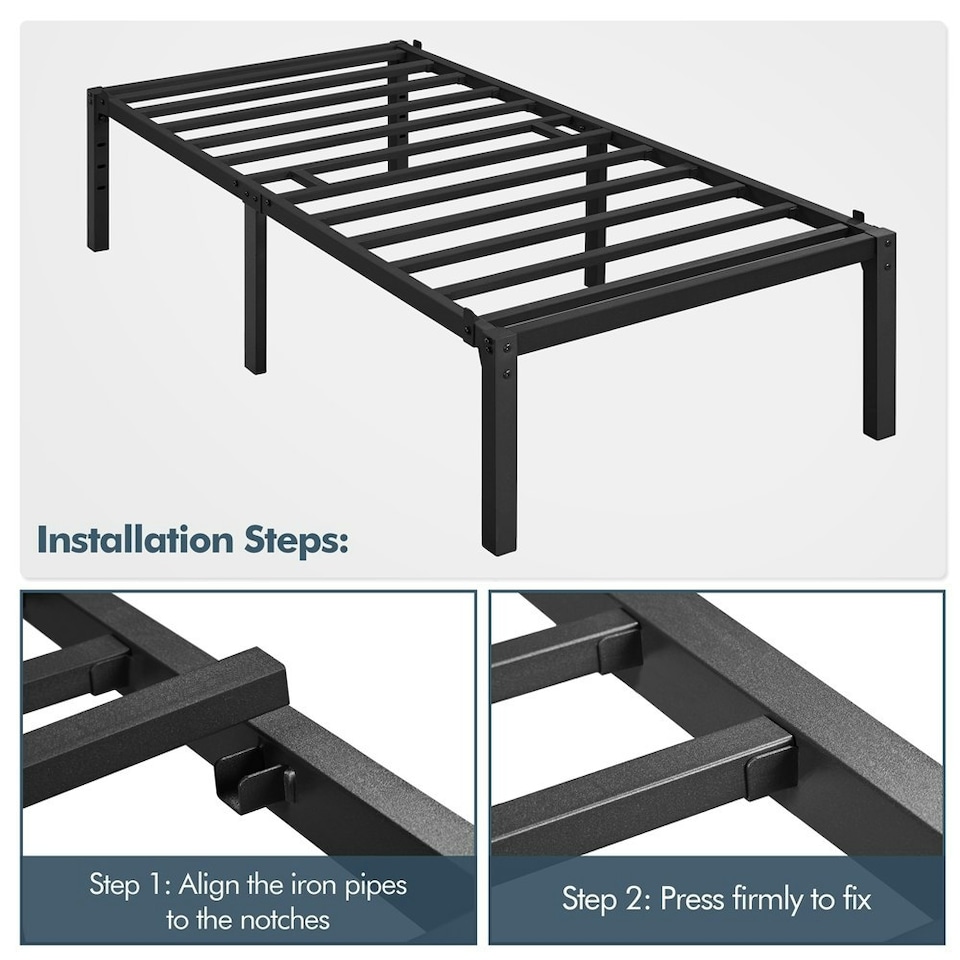 Installation Steps:

Step 1: Align the iron pipes to the notches

Step 2: Press firmly to fix