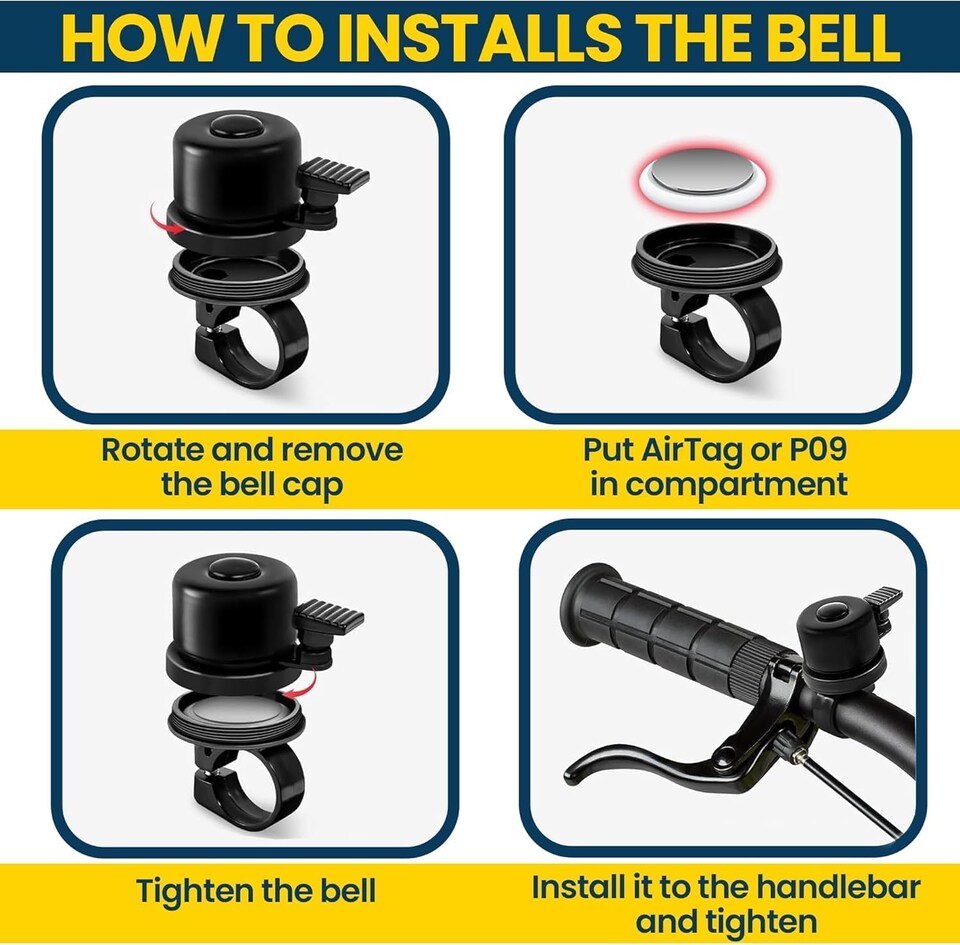 HOW TO INSTALLS THE BELL

Rotate and remove the bell cap

Put AirTag or P09 in compartment

Tighten the bell

Install it to the handlebar and tighten