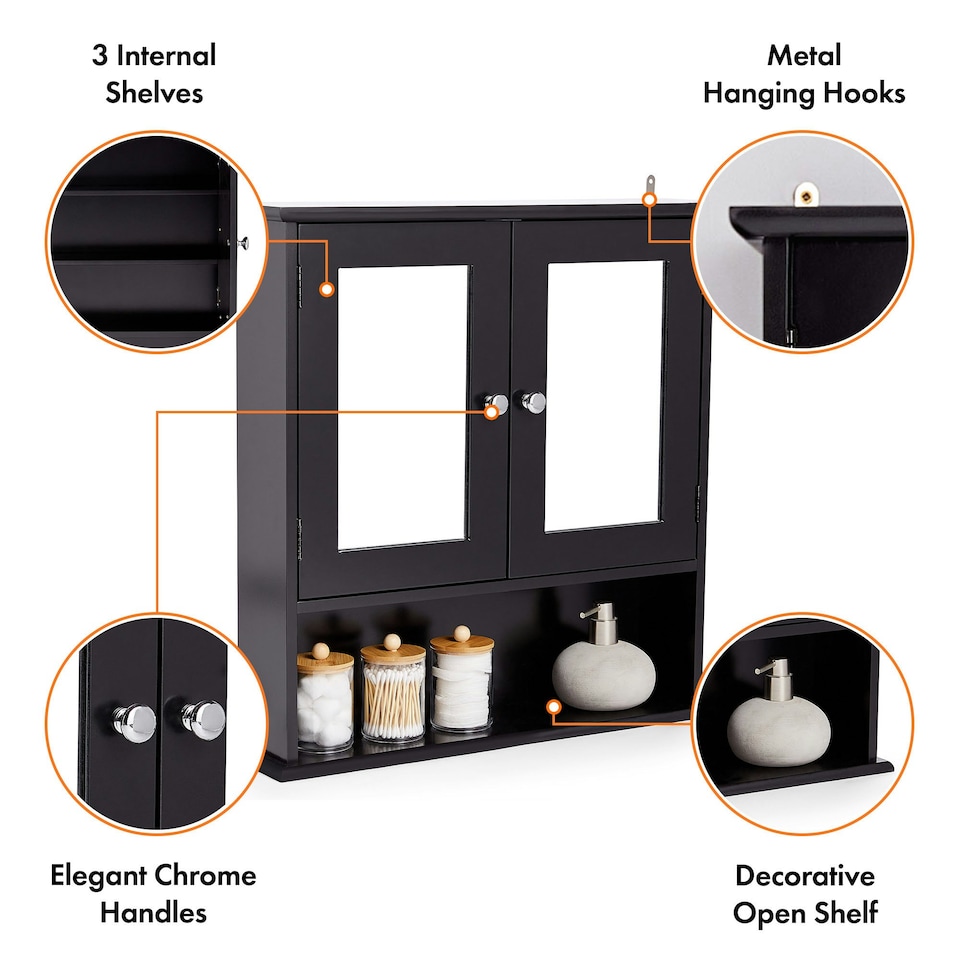 3 Internal Shelves

Metal Hanging Hooks

Elegant Chrome Handles

Decorative Open Shelf