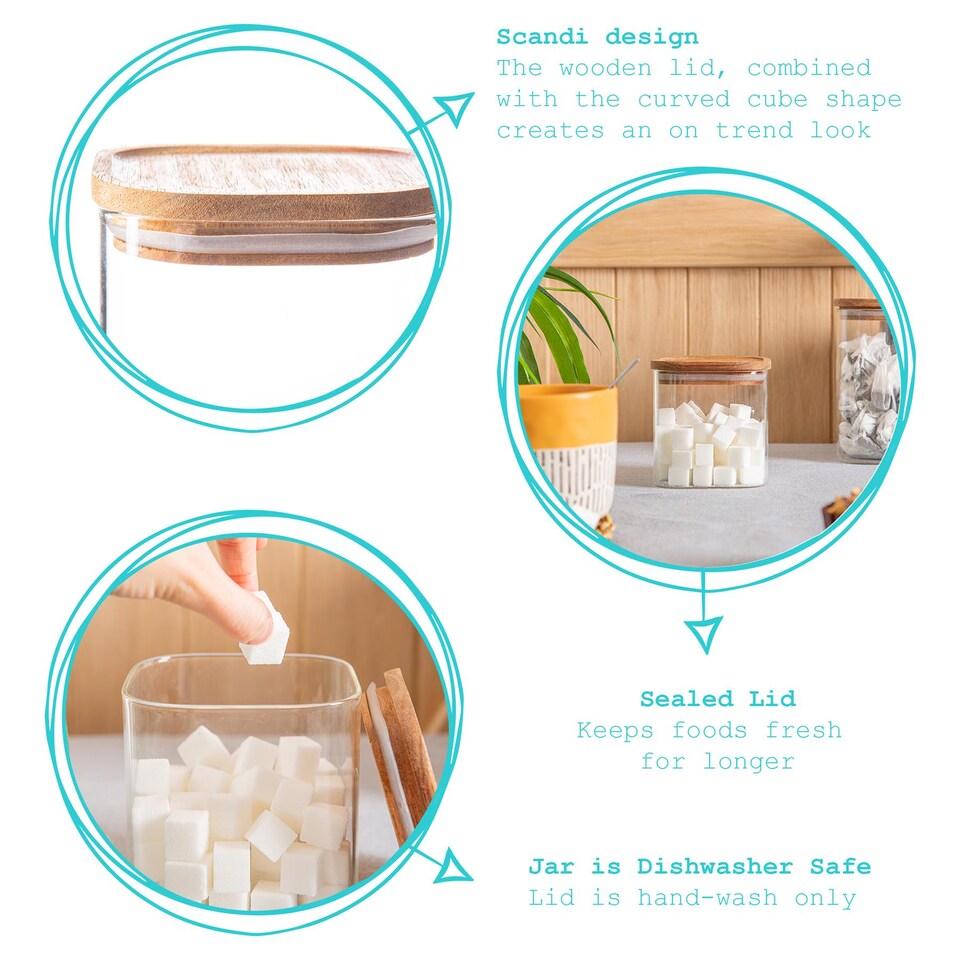 Scandi design
The wooden lid, combined with the curved cube shape creates an on trend look

Sealed Lid
Keeps foods fresh for longer

Jar is Dishwasher Safe
Lid is hand-wash only