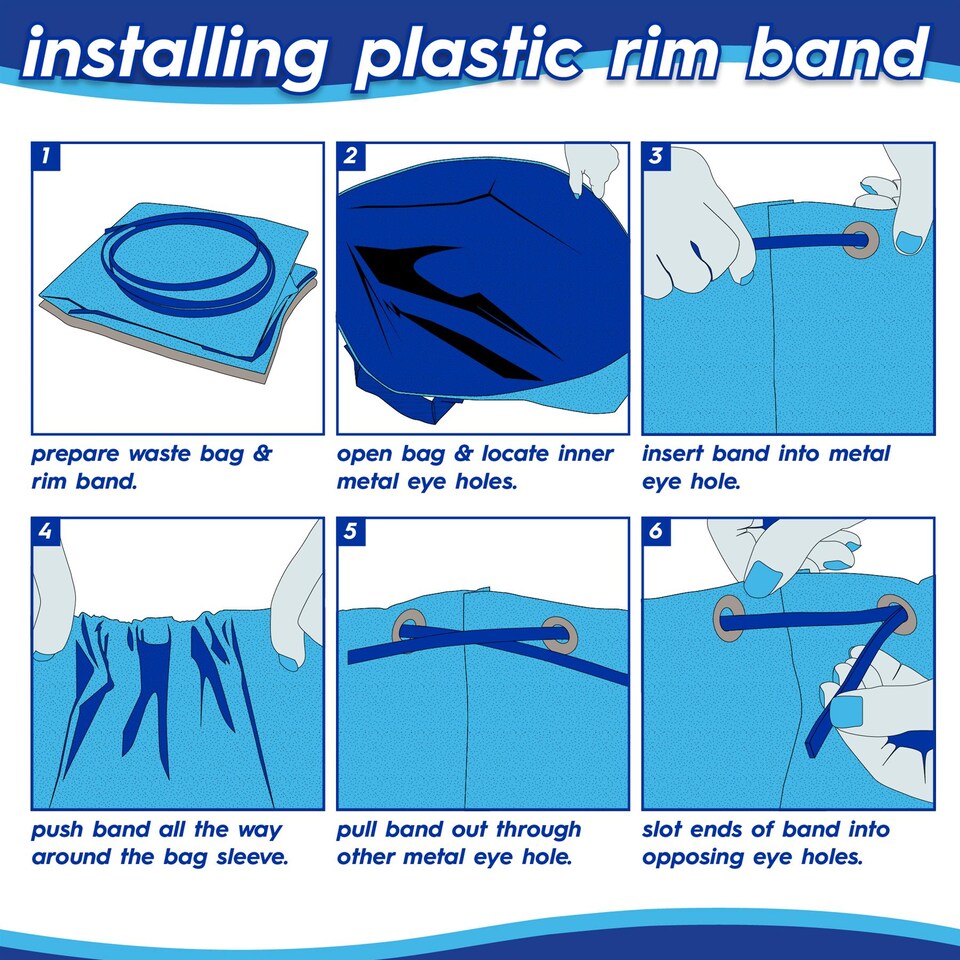 installing plastic rim band

1

prepare waste bag & rim band.

2

open bag & locate inner metal eye holes.

3

insert band into metal eye hole.

4

push band all the way around the bag sleeve.

5

pull band out through other metal eye hole.

6

slot ends of band into opposing eye holes.