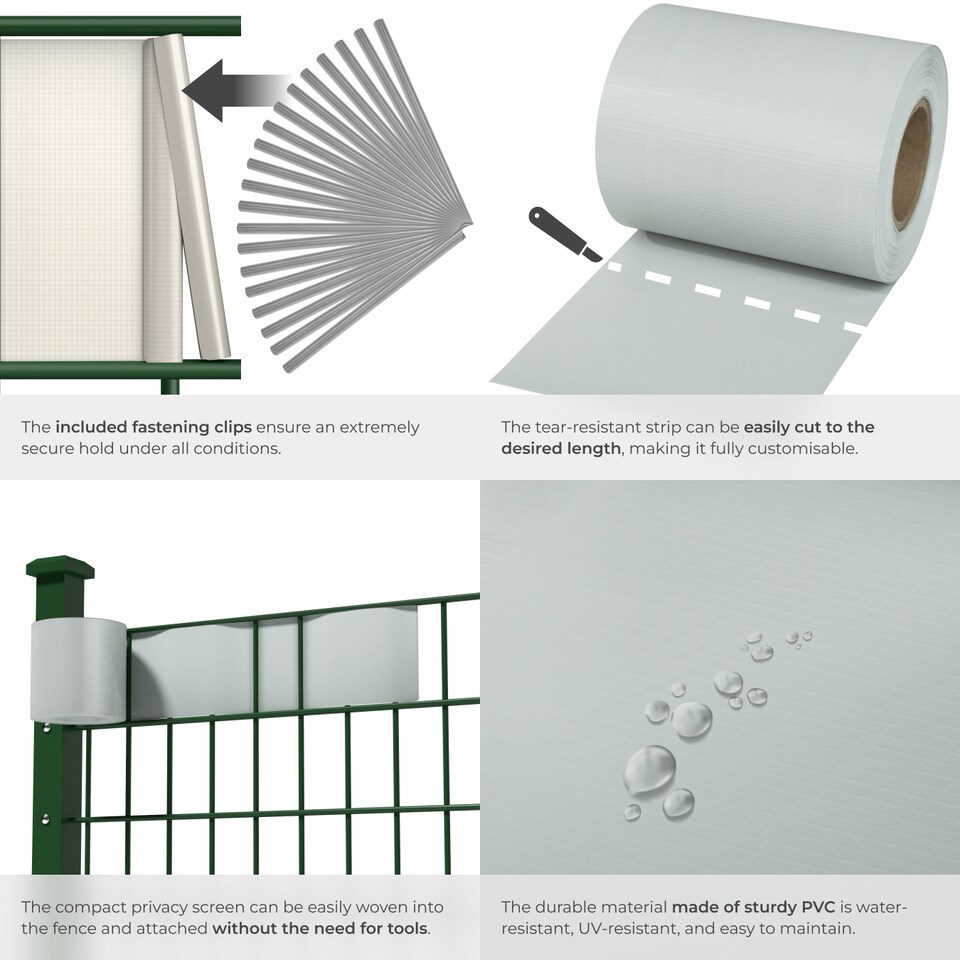 The included fastening clips ensure an extremely secure hold under all conditions.

The tear-resistant strip can be easily cut to the desired length, making it fully customisable.

The compact privacy screen can be easily woven into the fence and attached without the need for tools.

The durable material made of sturdy PVC is water-resistant, UV-resistant, and easy to maintain.