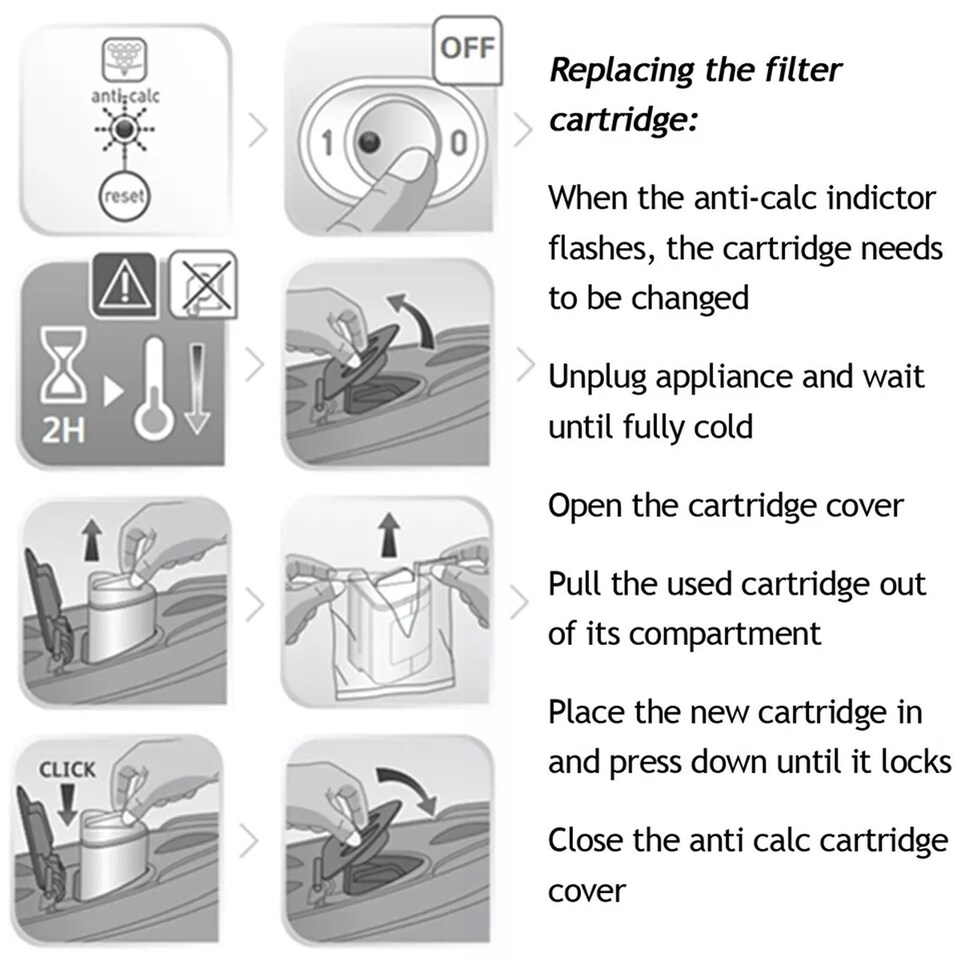 anti-calc
reset

OFF
1
0

2H

CLICK

Replacing the filter cartridge:

When the anti-calc indictor flashes, the cartridge needs to be changed

Unplug appliance and wait until fully cold

Open the cartridge cover

Pull the used cartridge out of its compartment

Place the new cartridge in and press down until it locks

Close the anti calc cartridge cover