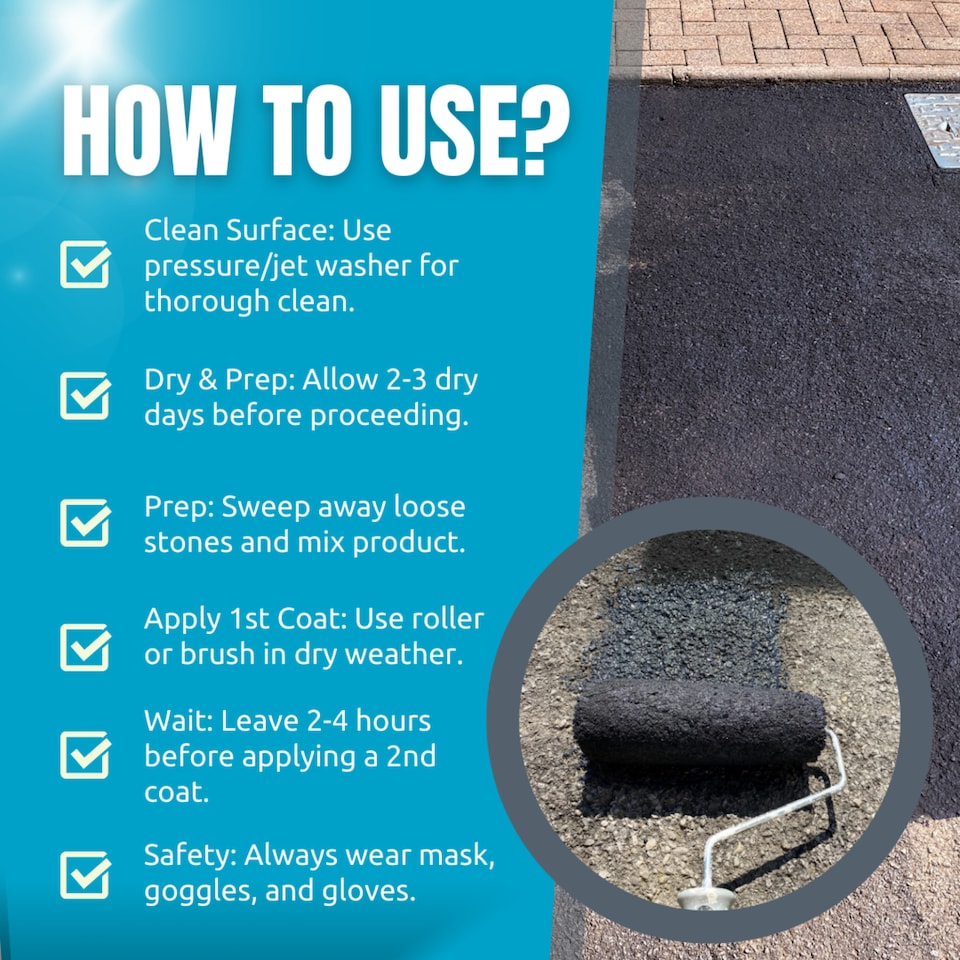 HOW TO USE?

Clean Surface: Use pressure/jet washer for thorough clean.

Dry & Prep: Allow 2-3 dry days before proceeding.

Prep: Sweep away loose stones and mix product.

Apply 1st Coat: Use roller or brush in dry weather.

Wait: Leave 2-4 hours before applying a 2nd coat.

Safety: Always wear mask, goggles, and gloves.