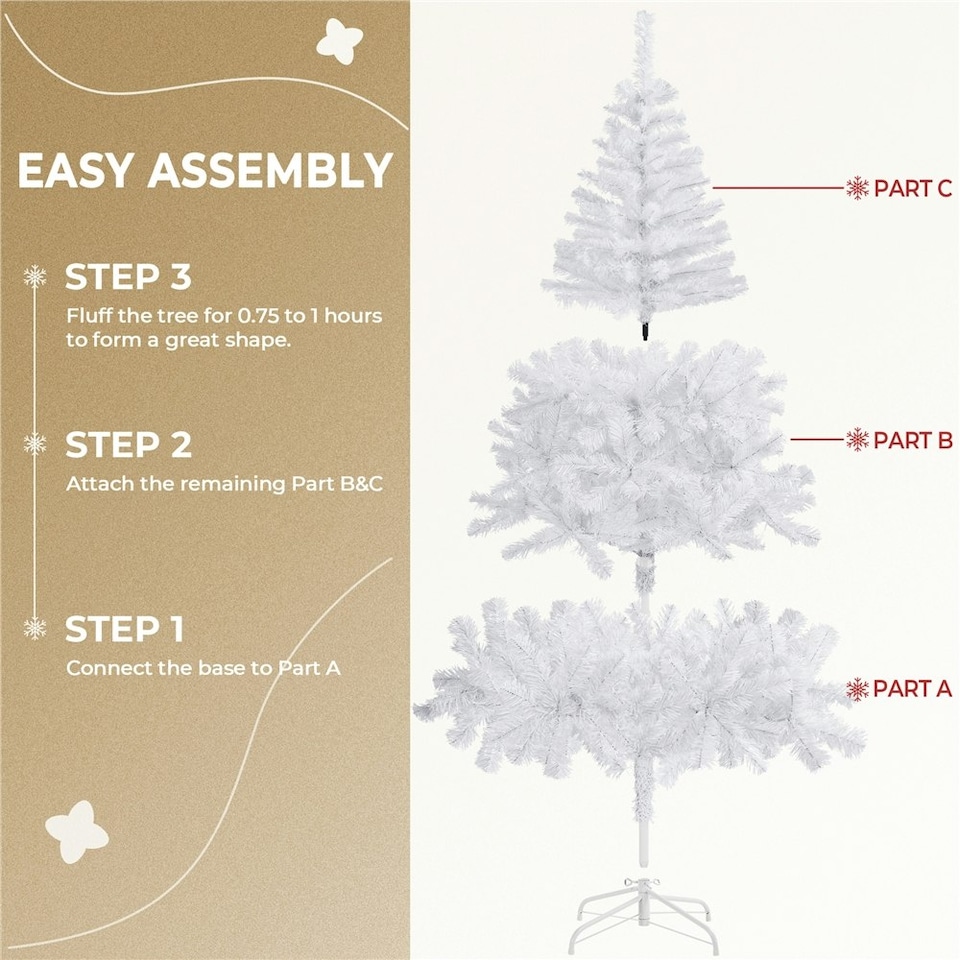 EASY ASSEMBLY

STEP 3
Fluff the tree for 0.75 to 1 hours to form a great shape.

STEP 2
Attach the remaining Part B&C

STEP 1
Connect the base to Part A

PART C

PART B

PART A