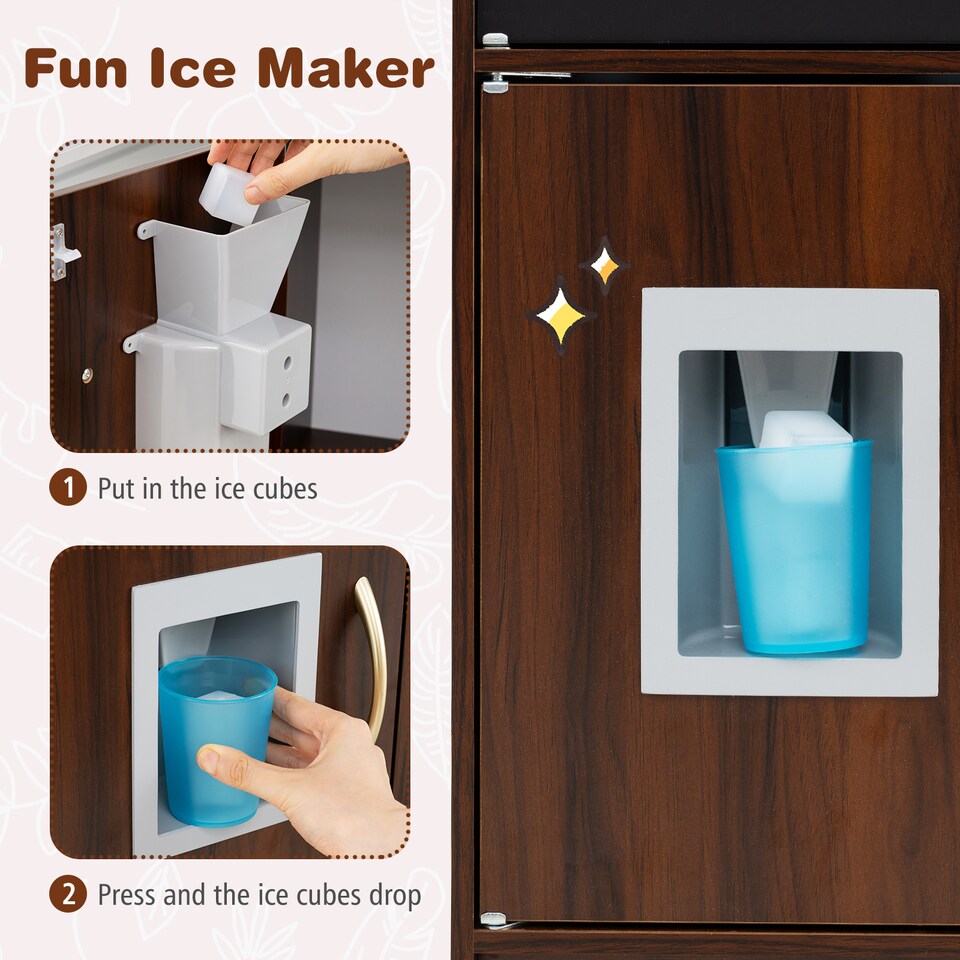 Fun Ice Maker

1 Put in the ice cubes

2 Press and the ice cubes drop