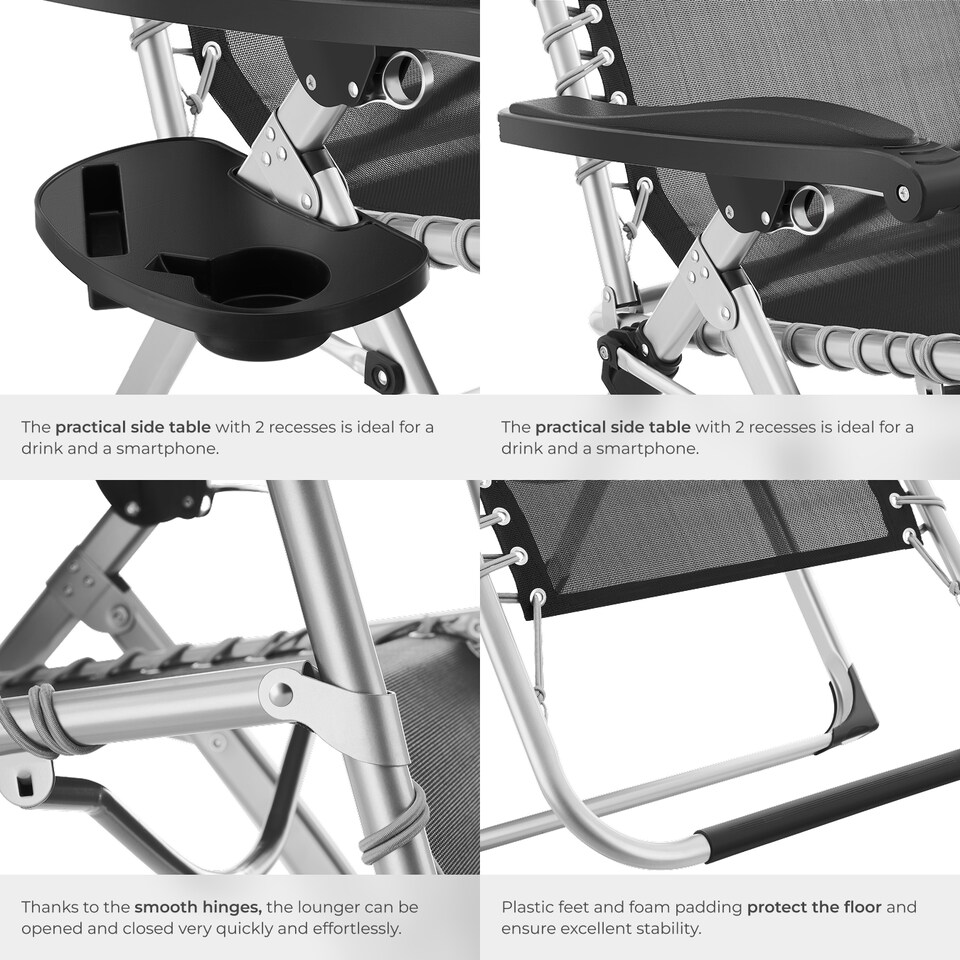 The practical side table with 2 recesses is ideal for a drink and a smartphone.

The practical side table with 2 recesses is ideal for a drink and a smartphone.

Thanks to the smooth hinges, the lounger can be opened and closed very quickly and effortlessly.

Plastic feet and foam padding protect the floor and ensure excellent stability.