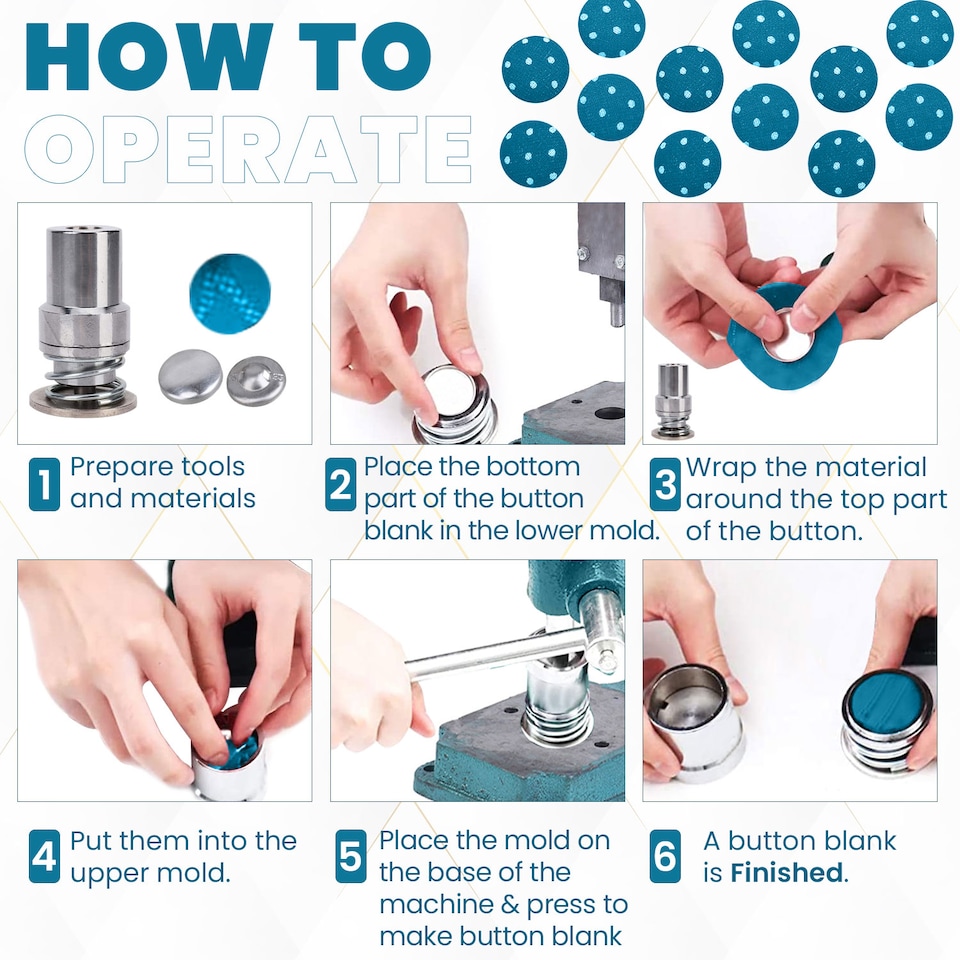 HOW TO
OPERATE

1 Prepare tools and materials

2 Place the bottom part of the button blank in the lower mold.

3 Wrap the material around the top part of the button.

4 Put them into the upper mold.

5 Place the mold on the base of the machine & press to make button blank

6 A button blank is Finished.