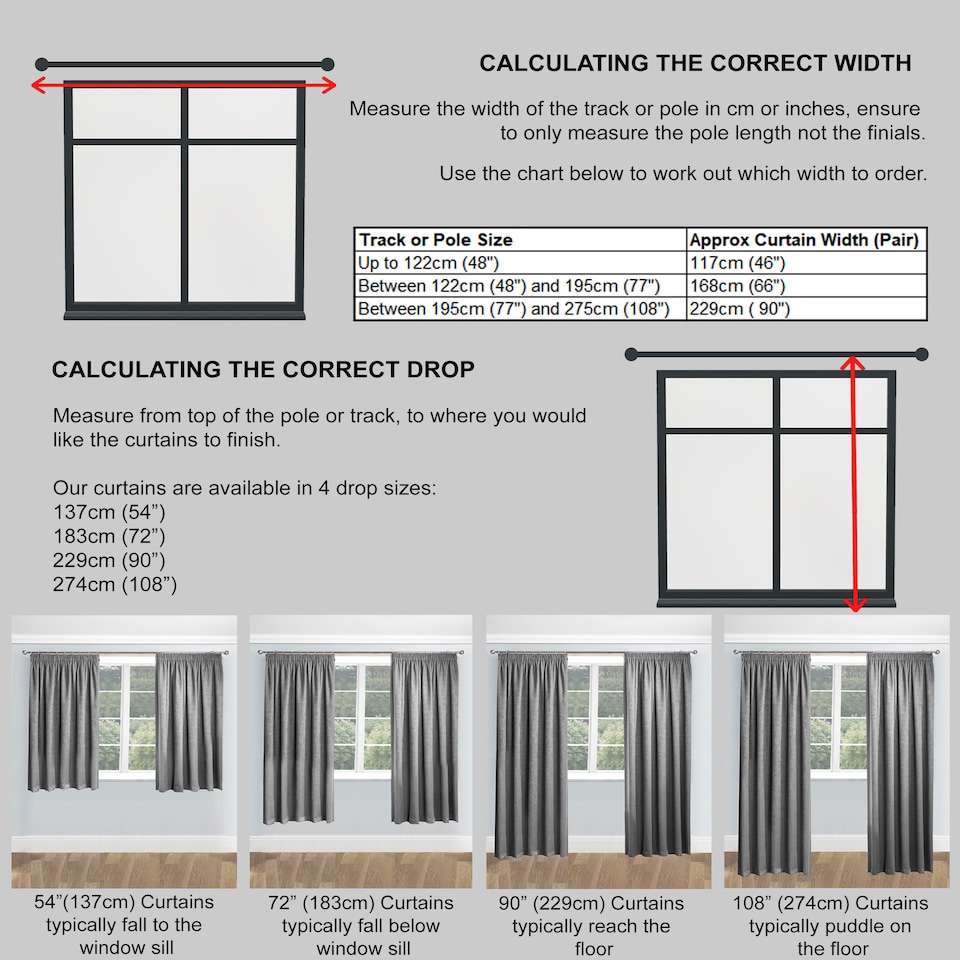 CALCULATING THE CORRECT WIDTH

Measure the width of the track or pole in cm or inches, ensure to only measure the pole length not the finials.

Use the chart below to work out which width to order.

| Track or Pole Size | Approx Curtain Width (Pair) |
|---|---|
| Up to 122cm (48") | 117cm (46") |
| Between 122cm (48") and 195cm (77") | 168cm (66") |
| Between 195cm (77") and 275cm (108") | 229cm ( 90") |

CALCULATING THE CORRECT DROP

Measure from top of the pole or track, to where you would like the curtains to finish.

Our curtains are available in 4 drop sizes:
137cm (54”)
183cm (72”)
229cm (90”)
274cm (108”)

54”(137cm) Curtains typically fall to the window sill

72” (183cm) Curtains typically fall below window sill

90” (229cm) Curtains typically reach the floor

108” (274cm) Curtains typically puddle on the floor