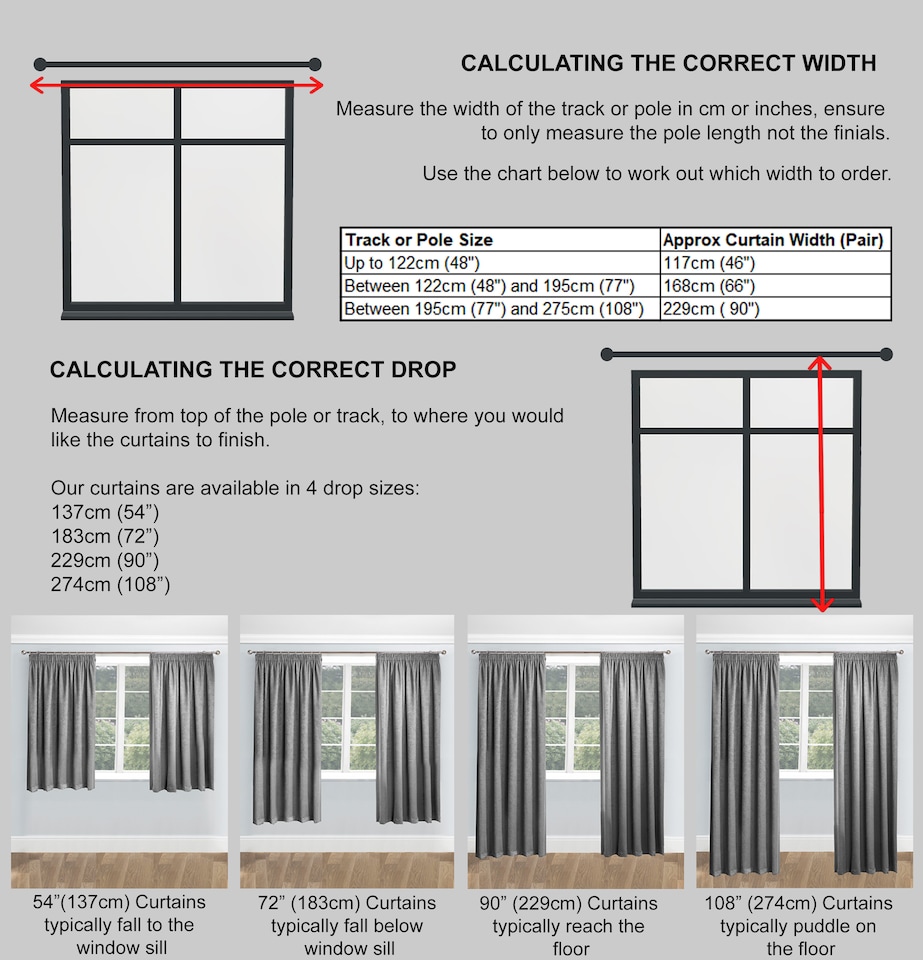 CALCULATING THE CORRECT WIDTH

Measure the width of the track or pole in cm or inches, ensure to only measure the pole length not the finials.

Use the chart below to work out which width to order.

| Track or Pole Size | Approx Curtain Width (Pair) |
|---|---|
| Up to 122cm (48") | 117cm (46") |
| Between 122cm (48") and 195cm (77") | 168cm (66") |
| Between 195cm (77") and 275cm (108") | 229cm ( 90") |

CALCULATING THE CORRECT DROP

Measure from top of the pole or track, to where you would like the curtains to finish.

Our curtains are available in 4 drop sizes:
137cm (54”)
183cm (72”)
229cm (90”)
274cm (108”)

54”(137cm) Curtains typically fall to the window sill

72” (183cm) Curtains typically fall below window sill

90” (229cm) Curtains typically reach the floor

108” (274cm) Curtains typically puddle on the floor