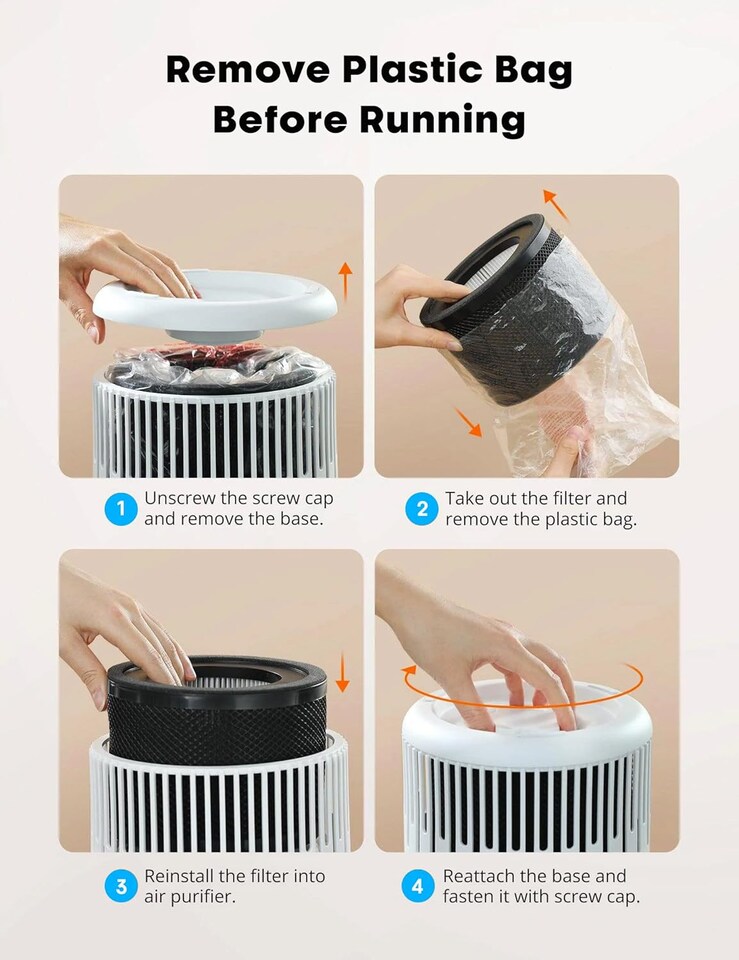 Remove Plastic Bag Before Running

1 Unscrew the screw cap and remove the base.

2 Take out the filter and remove the plastic bag.

3 Reinstall the filter into air purifier.

4 Reattach the base and fasten it with screw cap.