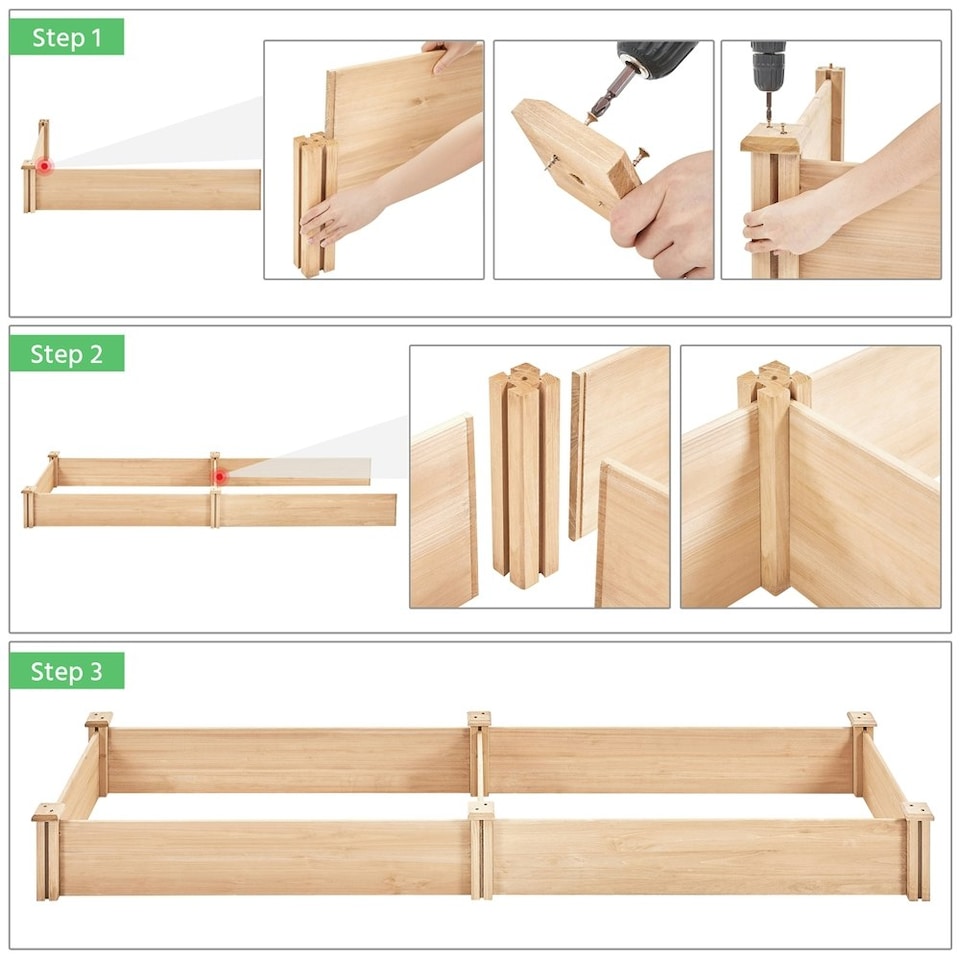 Step 1

Step 2

Step 3