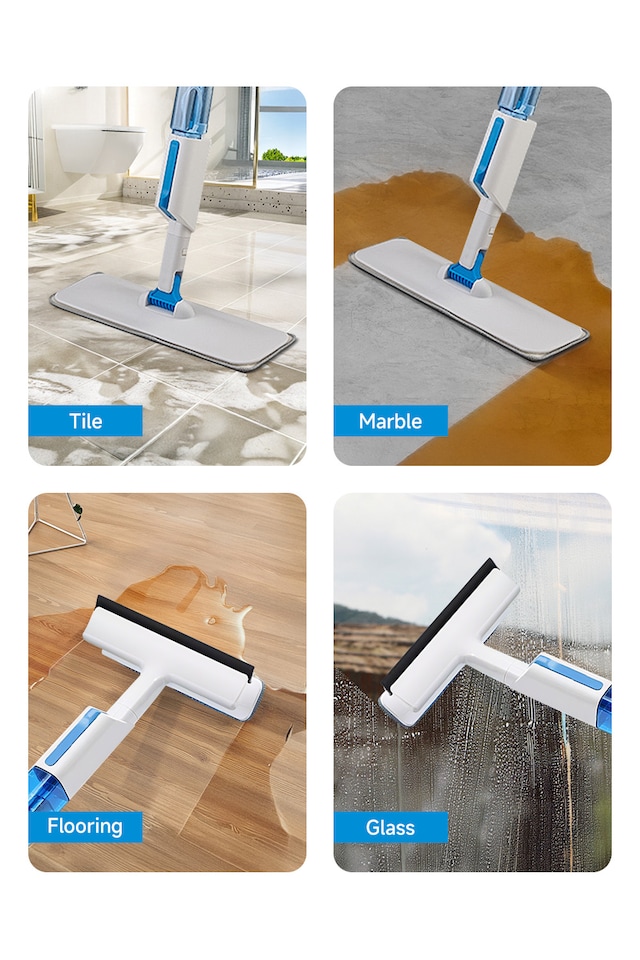 Tile

Marble

Flooring

Glass