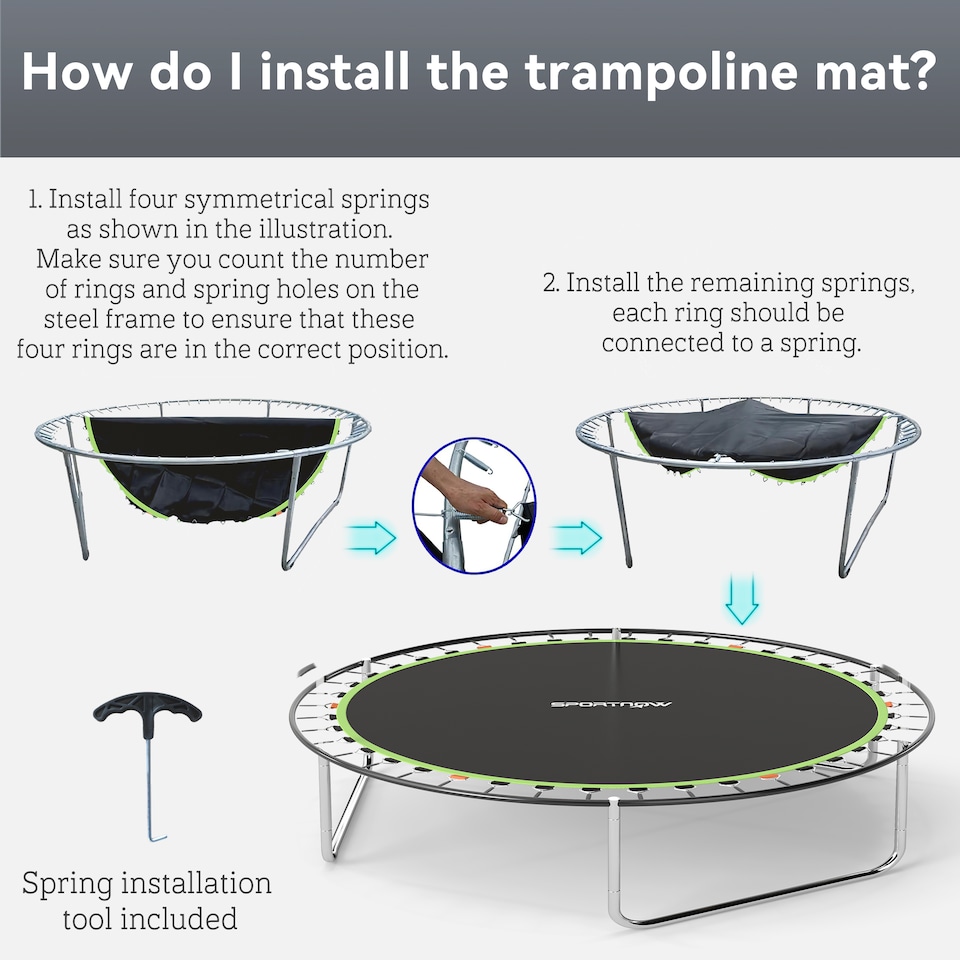 How do I install the trampoline mat?

1. Install four symmetrical springs as shown in the illustration. Make sure you count the number of rings and spring holes on the steel frame to ensure that these four rings are in the correct position.

2. Install the remaining springs, each ring should be connected to a spring.

SPORTNOW

Spring installation tool included