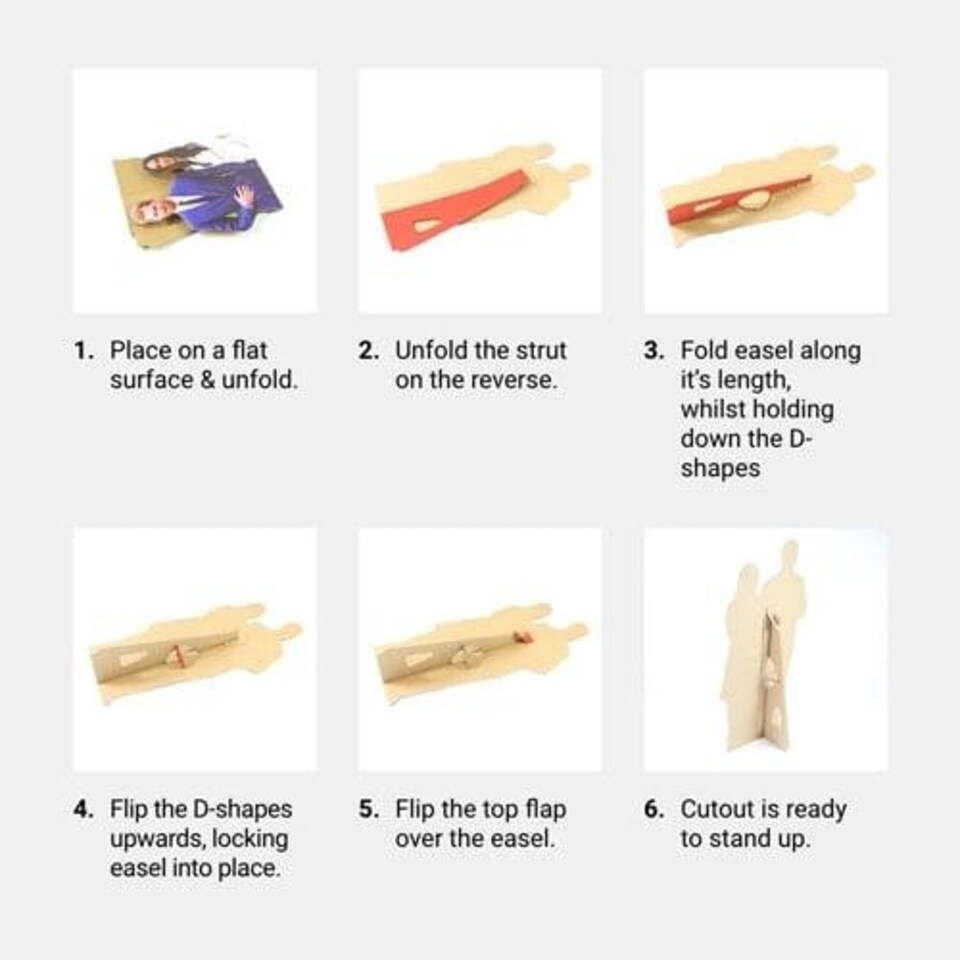 1. Place on a flat surface & unfold.

2. Unfold the strut on the reverse.

3. Fold easel along it's length, whilst holding down the D-shapes

4. Flip the D-shapes upwards, locking easel into place.

5. Flip the top flap over the easel.

6. Cutout is ready to stand up.