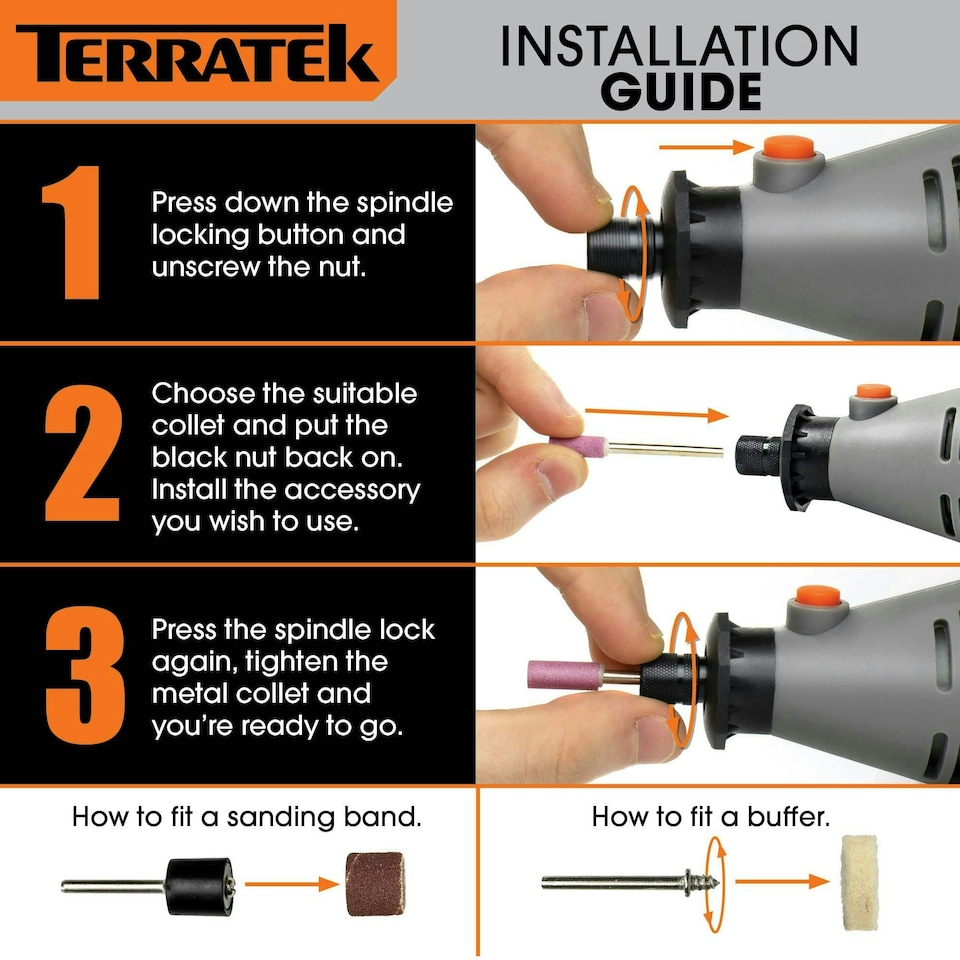 TERRATEK

INSTALLATION GUIDE

1

Press down the spindle locking button and unscrew the nut.

2

Choose the suitable collet and put the black nut back on. Install the accessory you wish to use.

3

Press the spindle lock again, tighten the metal collet and you're ready to go.

How to fit a sanding band.

How to fit a buffer.