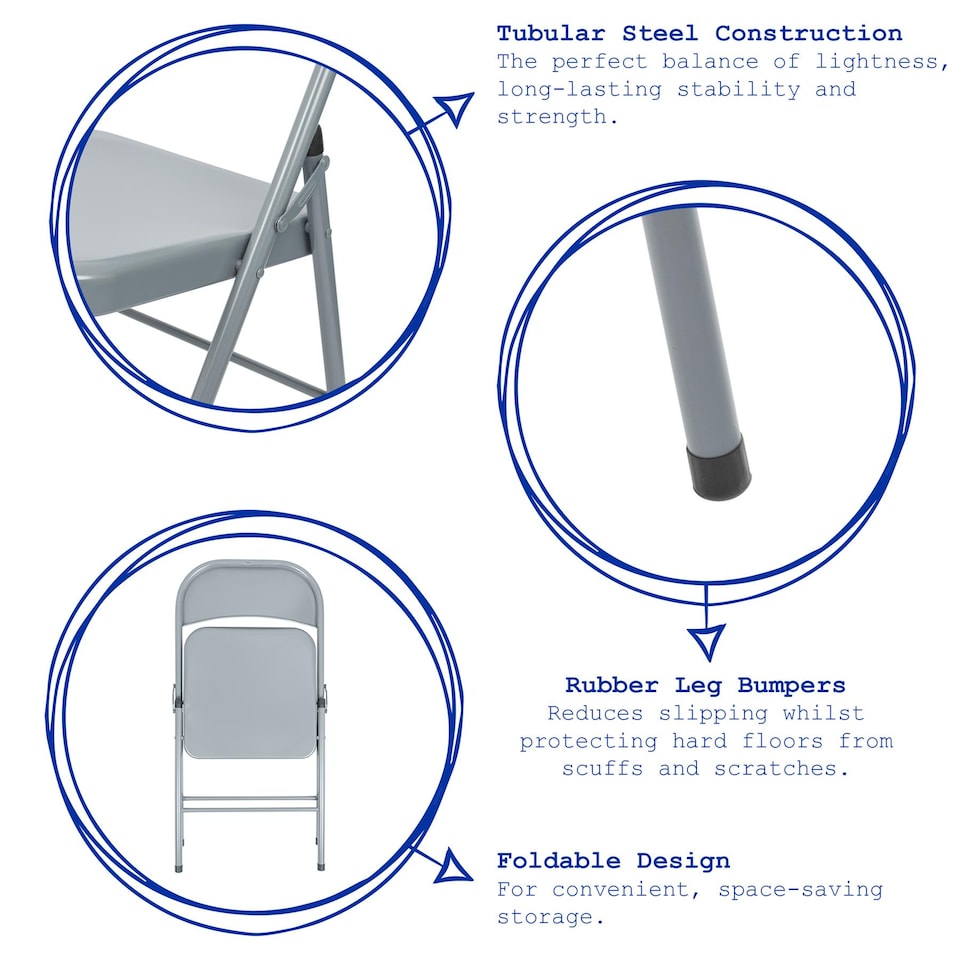 Tubular Steel Construction
The perfect balance of lightness, long-lasting stability and strength.

Rubber Leg Bumpers
Reduces slipping whilst protecting hard floors from scuffs and scratches.

Foldable Design
For convenient, space-saving storage.