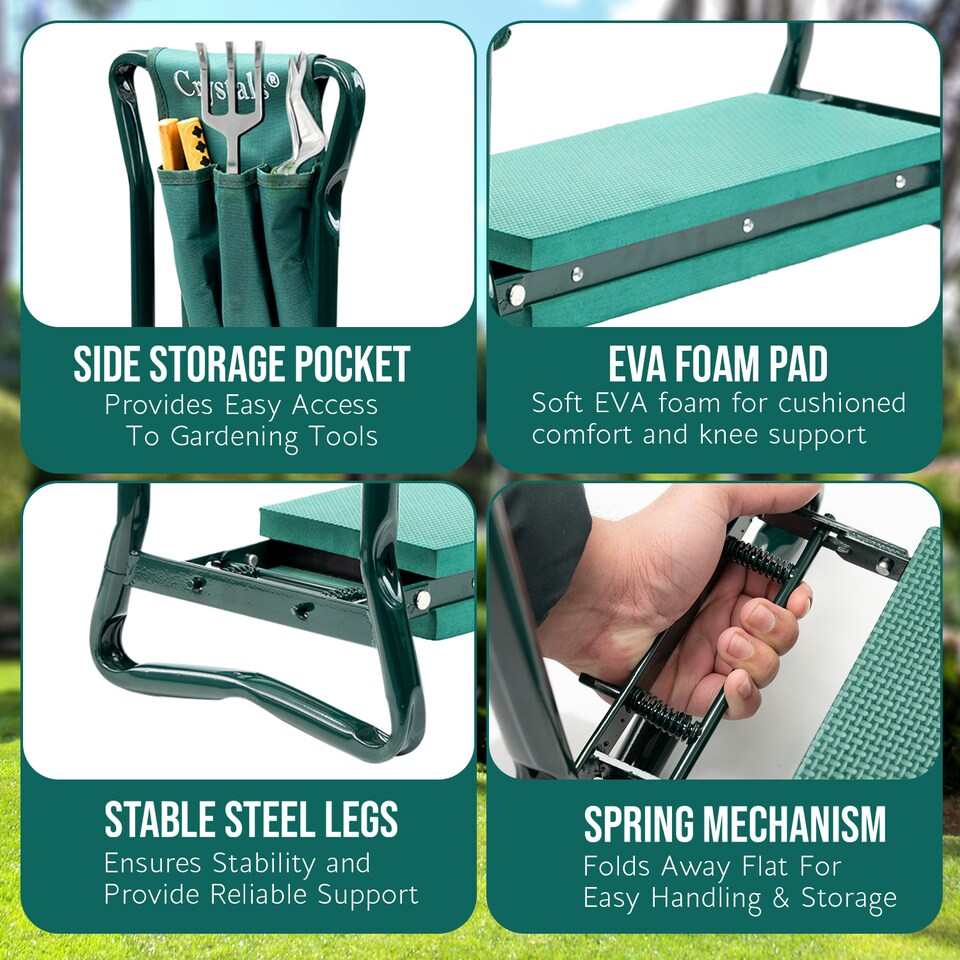 Crystals®

SIDE STORAGE POCKET
Provides Easy Access To Gardening Tools

EVA FOAM PAD
Soft EVA foam for cushioned comfort and knee support

STABLE STEEL LEGS
Ensures Stability and Provide Reliable Support

SPRING MECHANISM
Folds Away Flat For Easy Handling & Storage