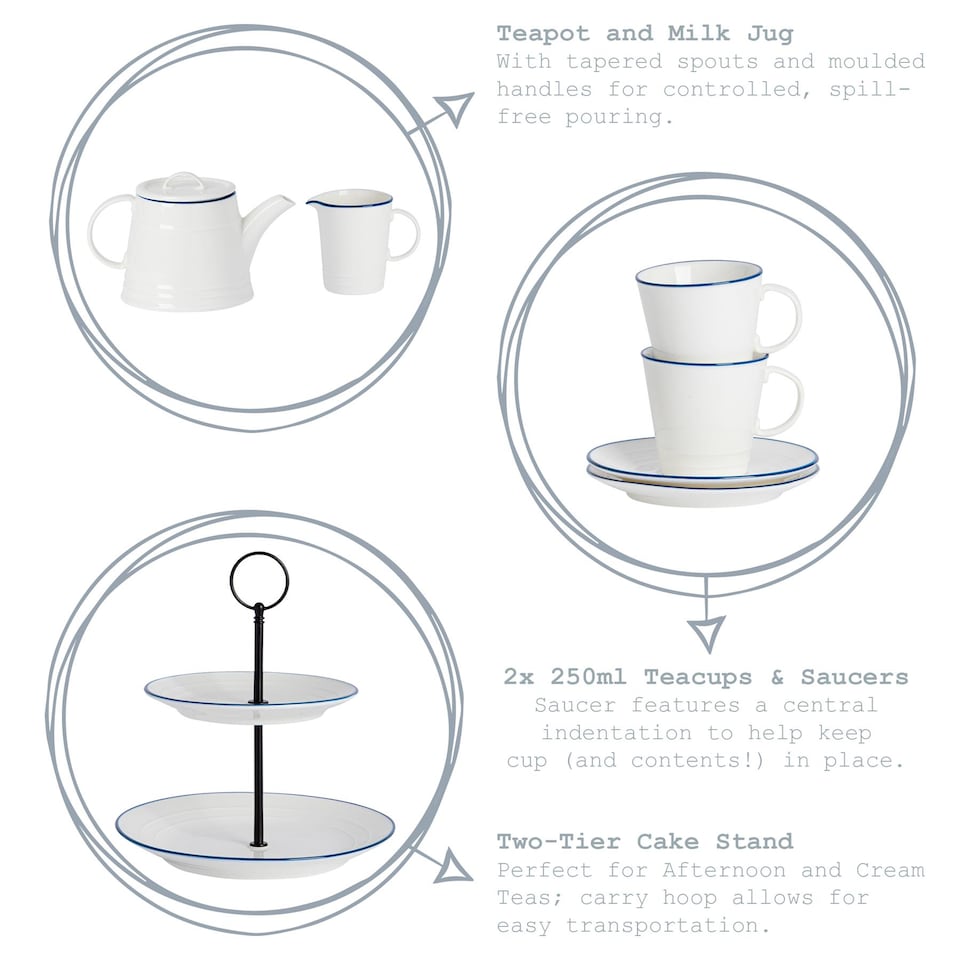 Teapot and Milk Jug
With tapered spouts and moulded handles for controlled, spill-free pouring.

2x 250ml Teacups & Saucers
Saucer features a central indentation to help keep cup (and contents!) in place.

Two-Tier Cake Stand
Perfect for Afternoon and Cream Teas; carry hoop allows for easy transportation.