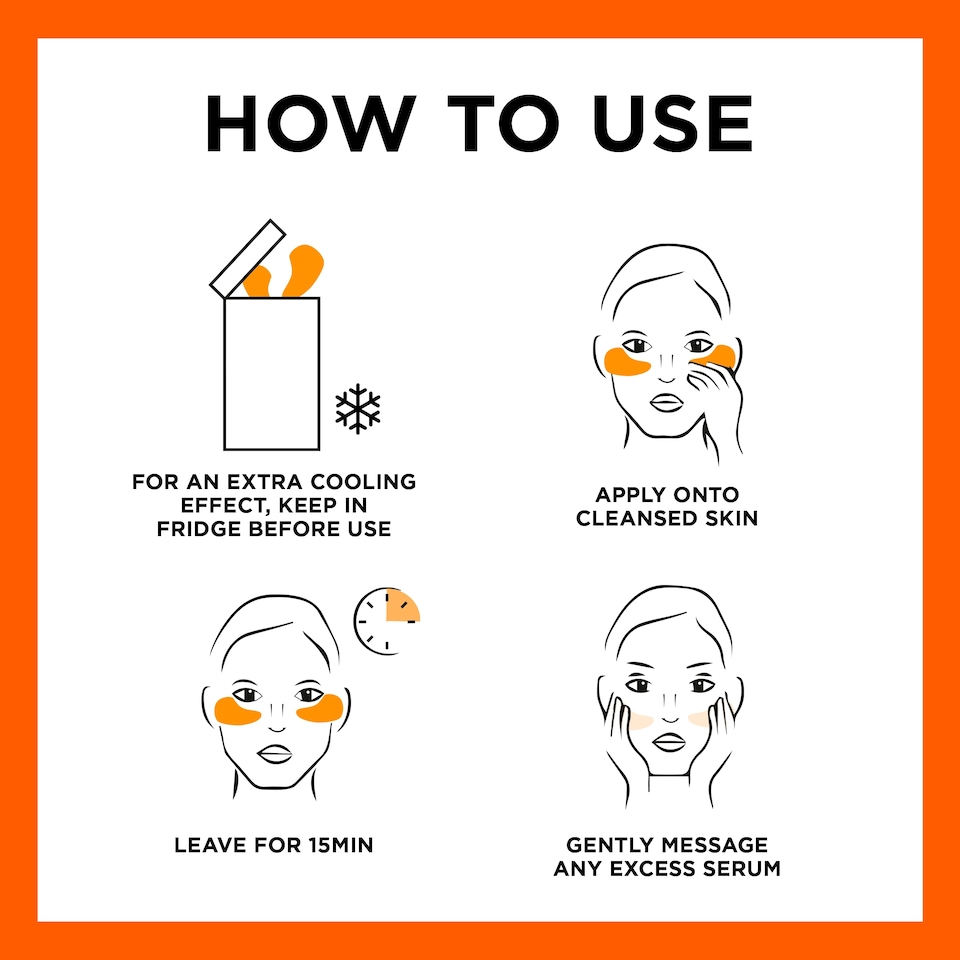 HOW TO USE

FOR AN EXTRA COOLING EFFECT, KEEP IN FRIDGE BEFORE USE

APPLY ONTO CLEANSED SKIN

LEAVE FOR 15MIN

GENTLY MESSAGE ANY EXCESS SERUM