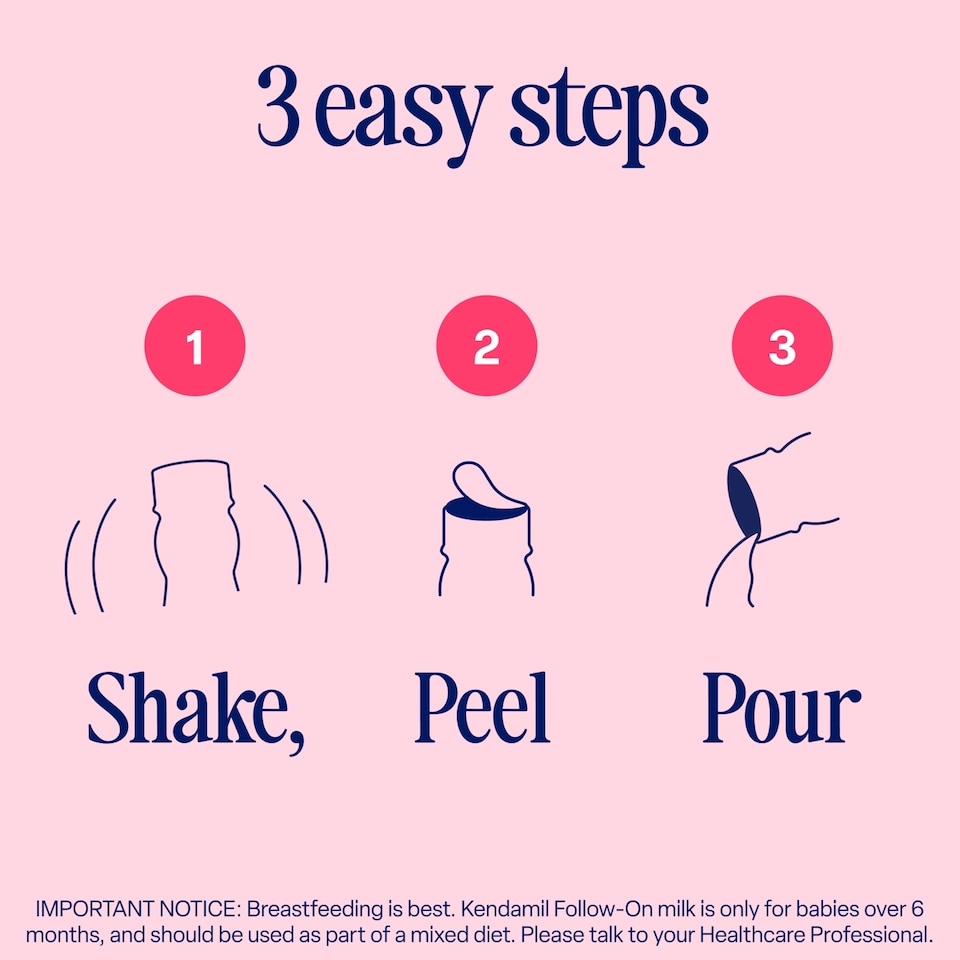 3 easy steps

1

2

3

Shake,

Peel

Pour

IMPORTANT NOTICE: Breastfeeding is best. Kendamil Follow-On milk is only for babies over 6 months, and should be used as part of a mixed diet. Please talk to your Healthcare Professional.