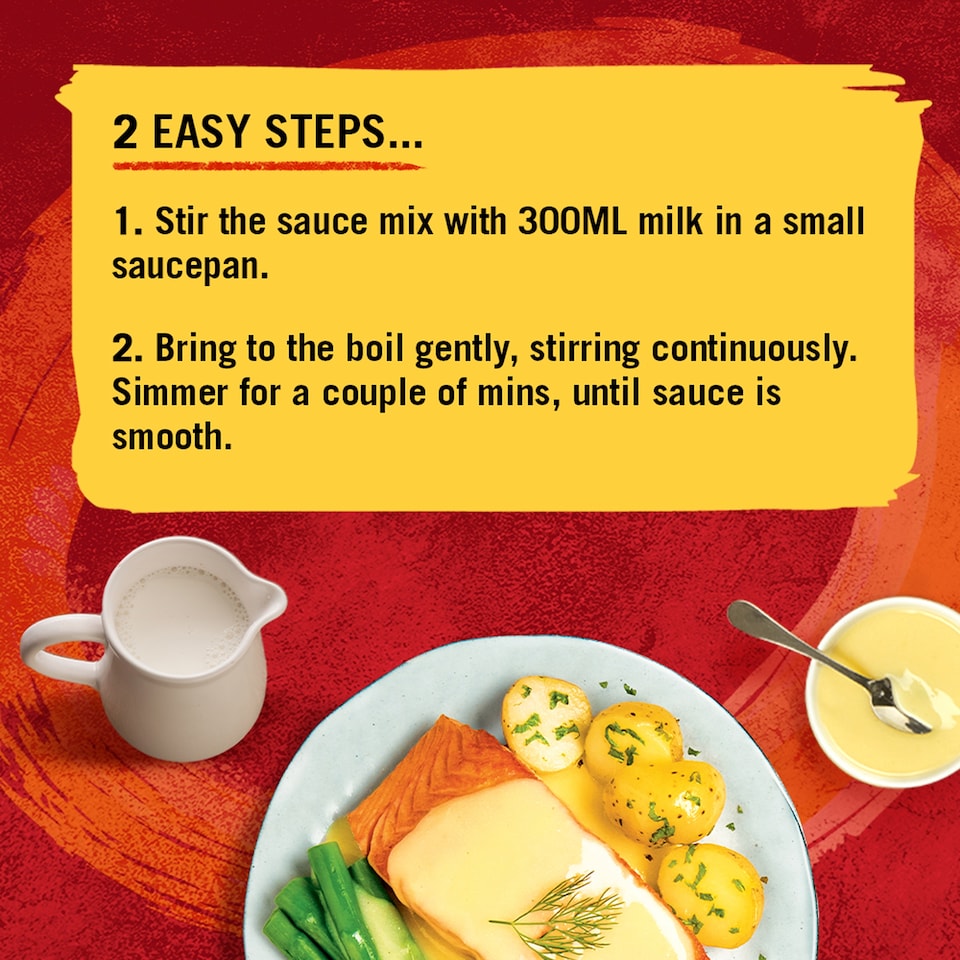 2 EASY STEPS...

1. Stir the sauce mix with 300ML milk in a small saucepan.

2. Bring to the boil gently, stirring continuously. Simmer for a couple of mins, until sauce is smooth.