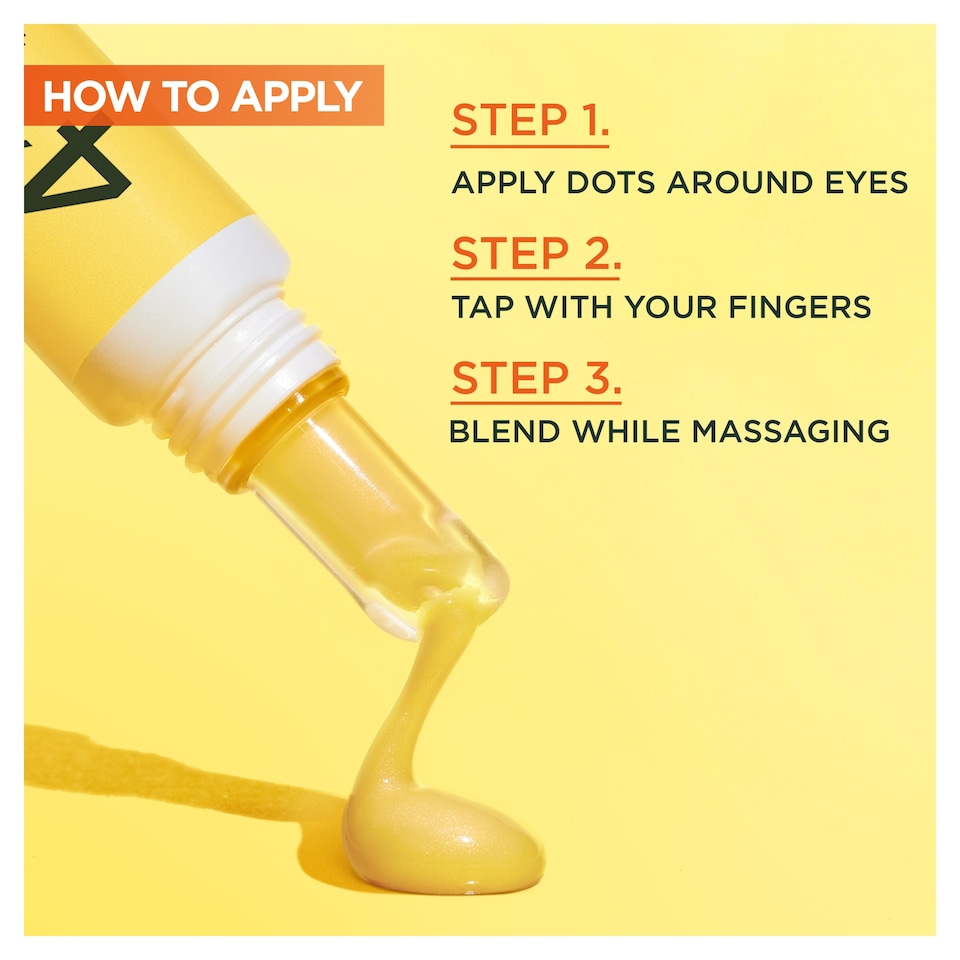 HOW TO APPLY

STEP 1.
APPLY DOTS AROUND EYES

STEP 2.
TAP WITH YOUR FINGERS

STEP 3.
BLEND WHILE MASSAGING