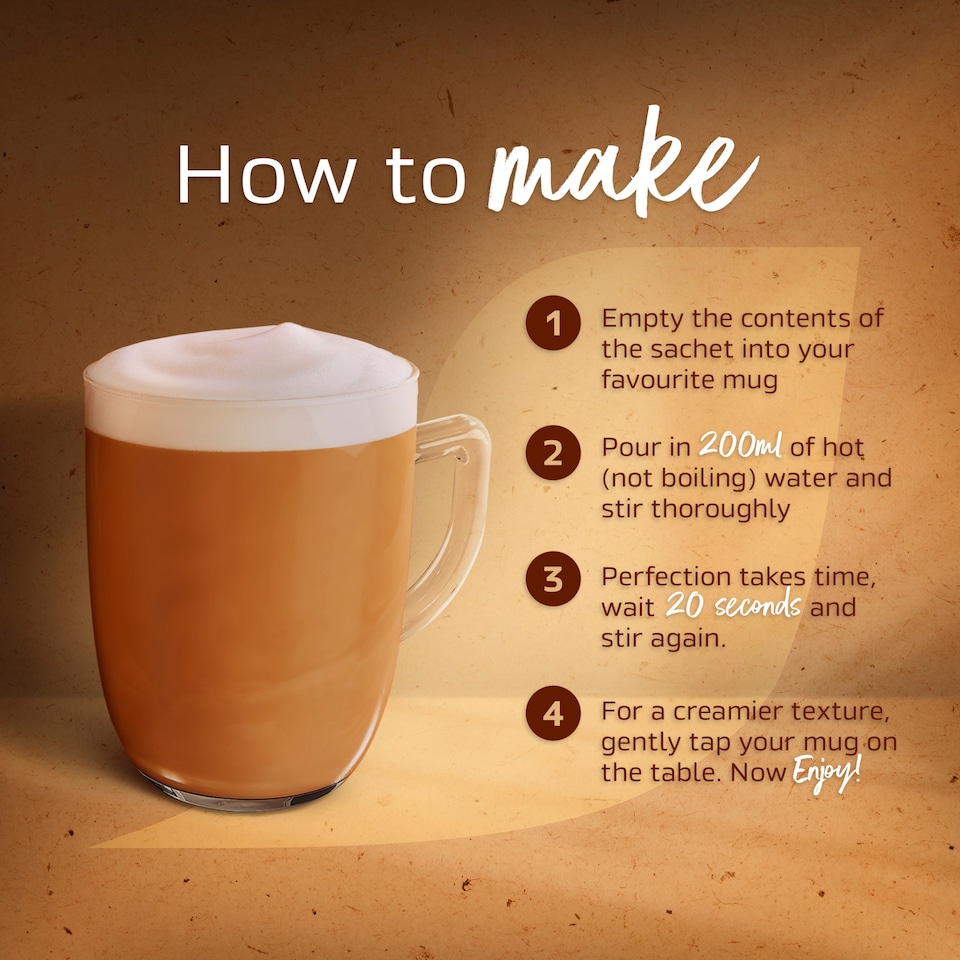 How to make

1 Empty the contents of the sachet into your favourite mug

2 Pour in 200ml of hot (not boiling) water and stir thoroughly

3 Perfection takes time, wait 20 seconds and stir again.

4 For a creamier texture, gently tap your mug on the table. Now Enjoy!