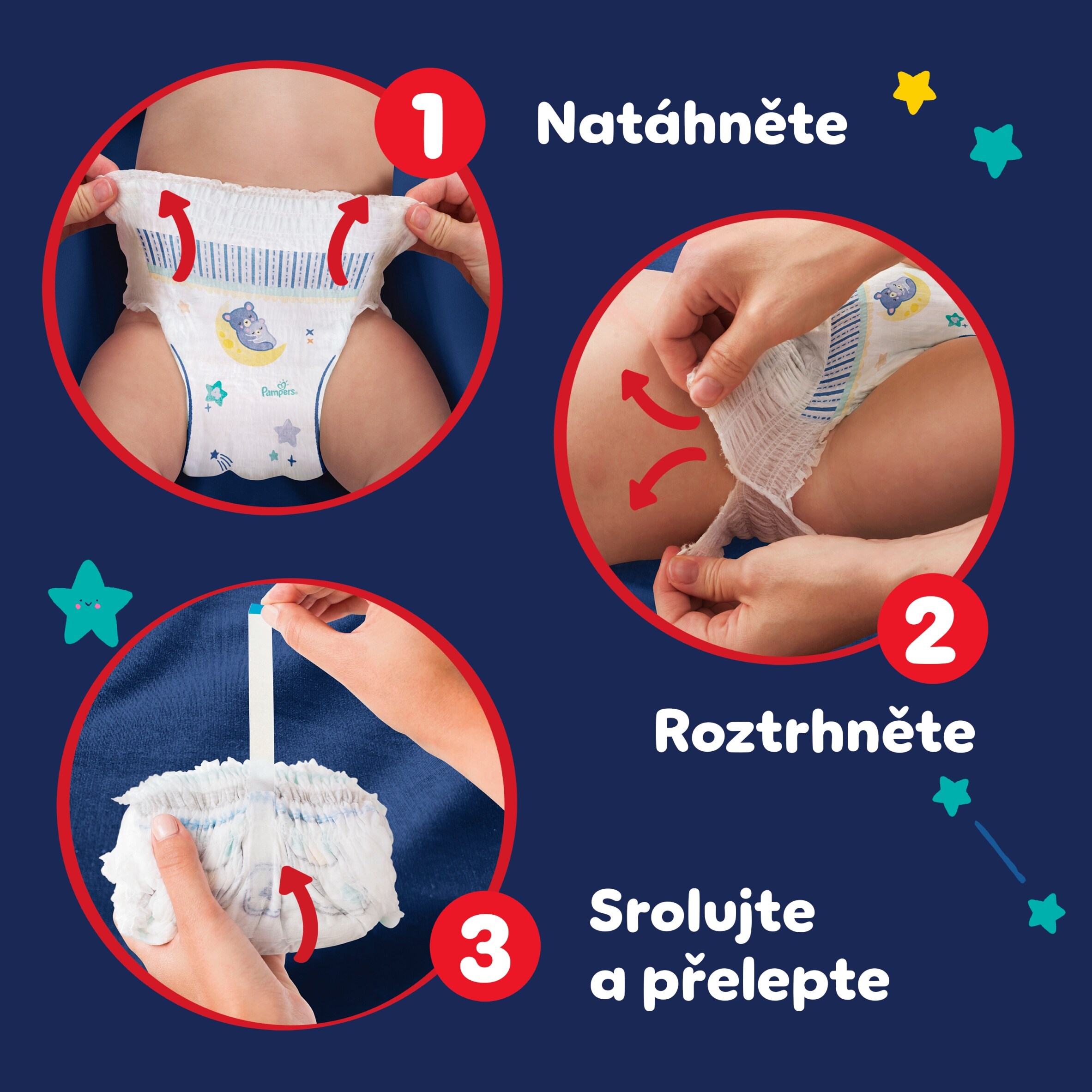 1

Natáhněte

Pampers

2

Roztrhněte

3

Srolujte a přelepte