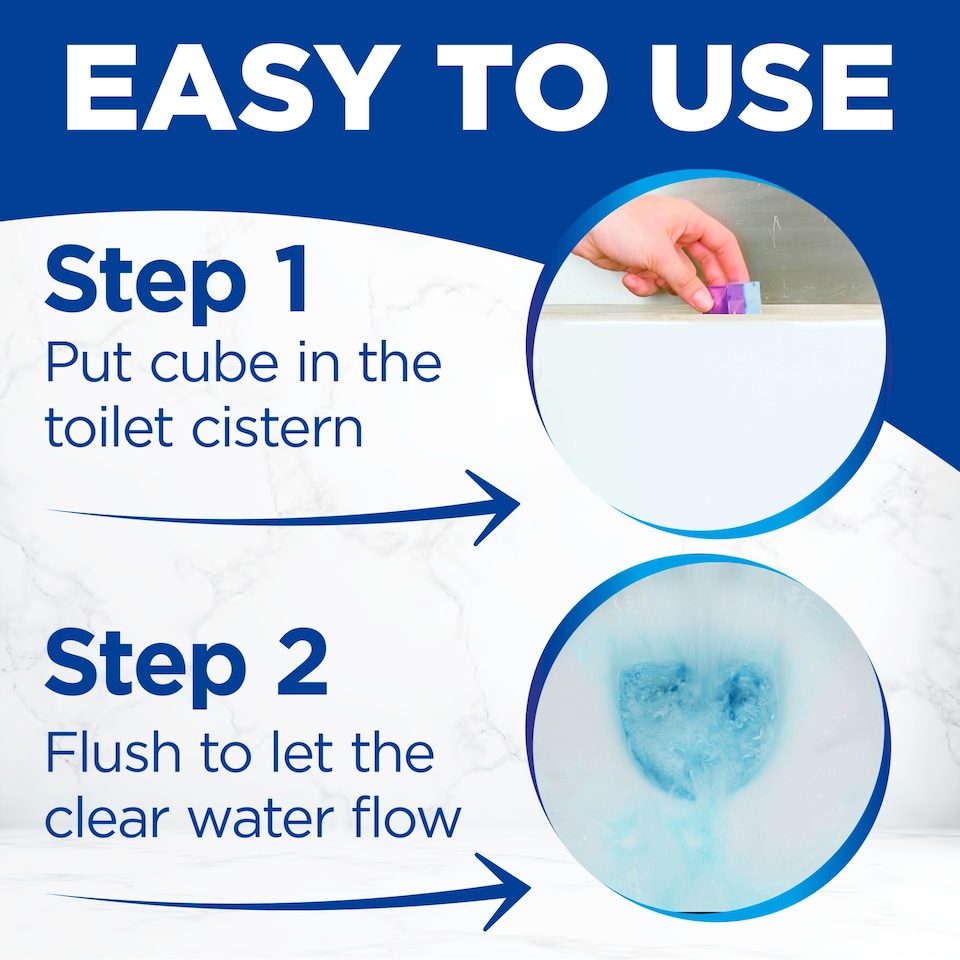 EASY TO USE

Step 1
Put cube in the toilet cistern

Step 2
Flush to let the clear water flow