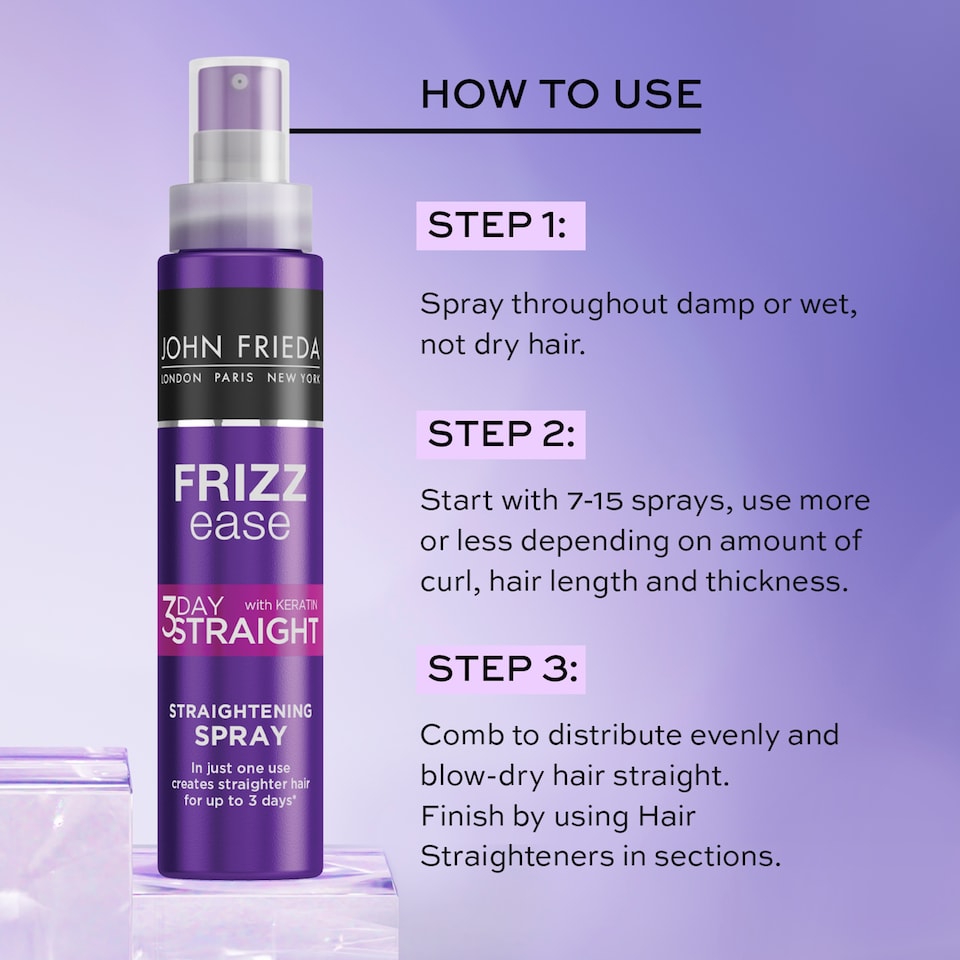 JOHN FRIEDA
LONDON PARIS NEW YORK

FRIZZ ease

3 DAY STRAIGHT with KERATIN

STRAIGHTENING SPRAY

In just one use creates straighter hair for up to 3 days*

HOW TO USE

STEP 1:

Spray throughout damp or wet, not dry hair.

STEP 2:

Start with 7-15 sprays, use more or less depending on amount of curl, hair length and thickness.

STEP 3:

Comb to distribute evenly and blow-dry hair straight.
Finish by using Hair Straighteners in sections.