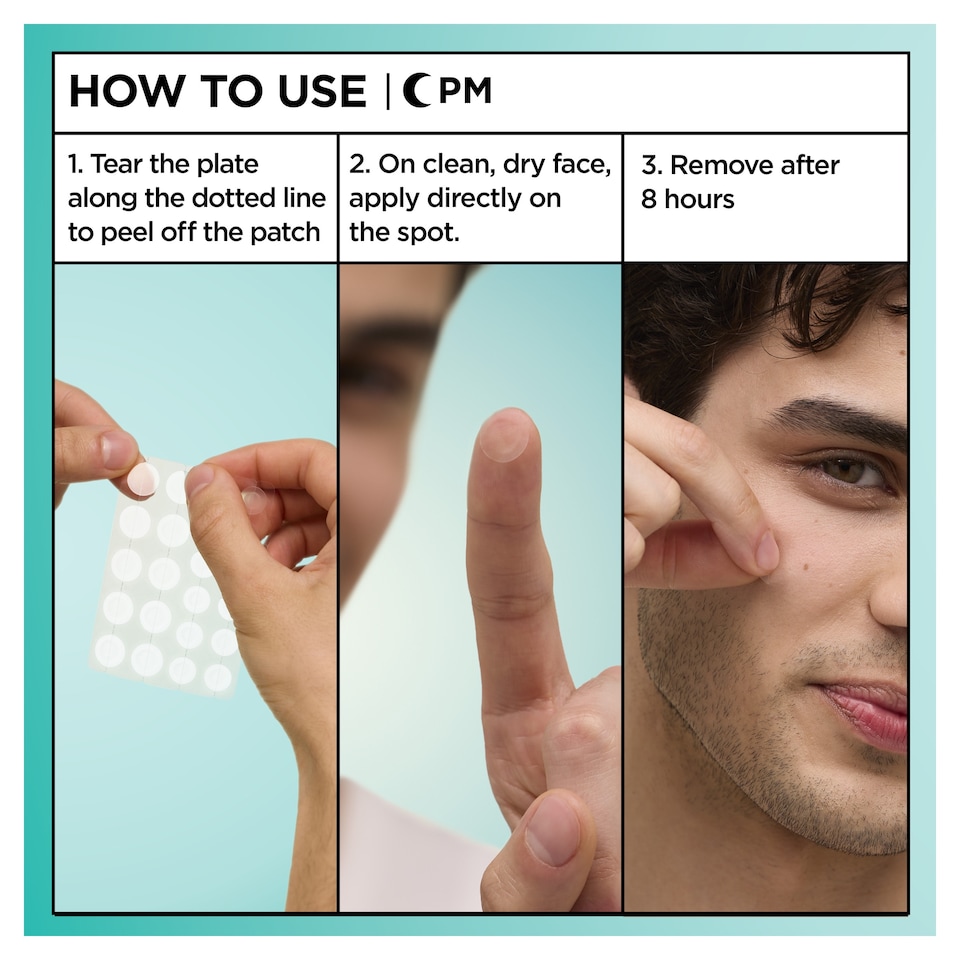 HOW TO USE | PM

1. Tear the plate along the dotted line to peel off the patch

2. On clean, dry face, apply directly on the spot.

3. Remove after 8 hours