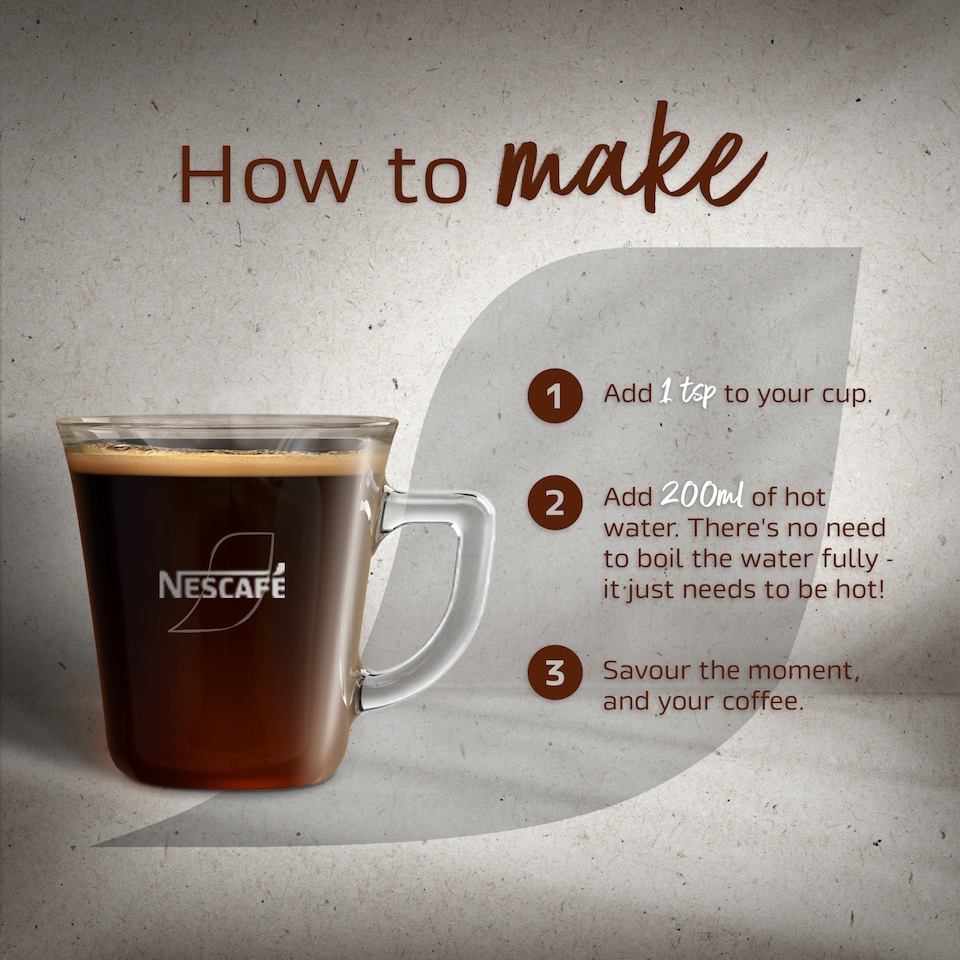 How to make

NESCAFÉ

1 Add 1 tsp to your cup.

2 Add 200ml of hot water. There's no need to boil the water fully - it just needs to be hot!

3 Savour the moment, and your coffee.