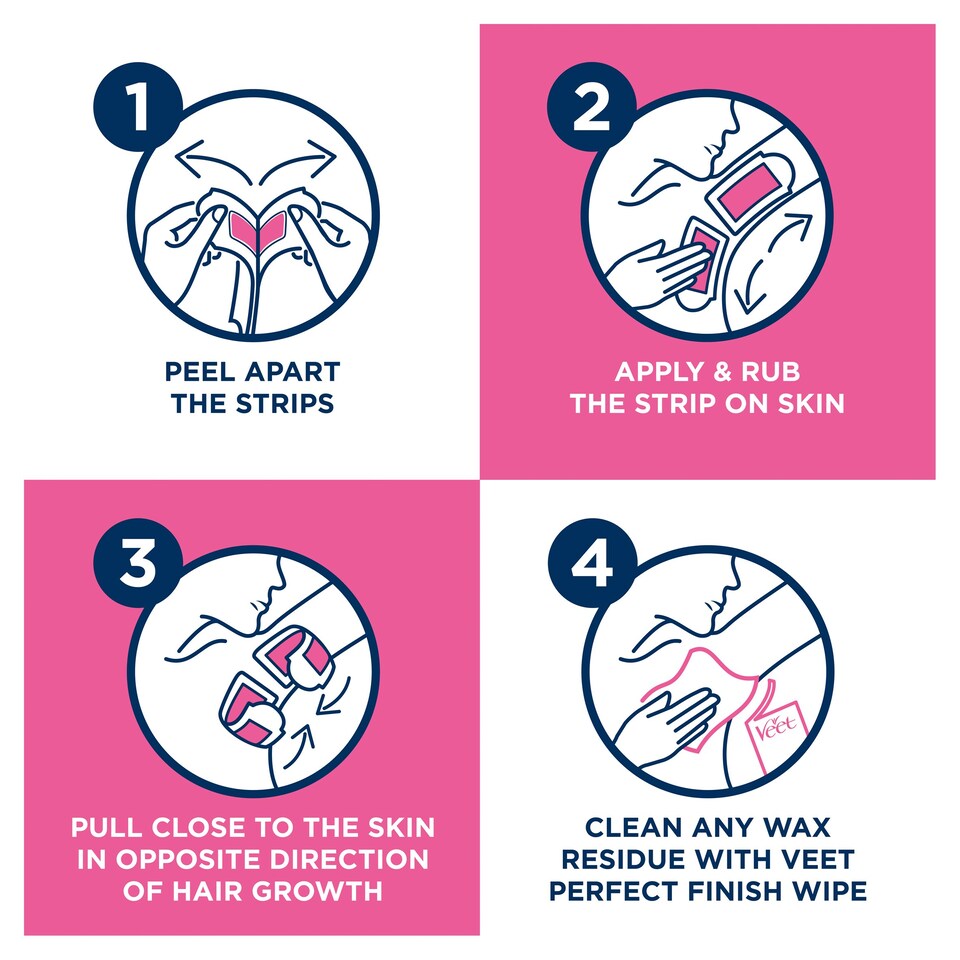 1

PEEL APART THE STRIPS

2

APPLY & RUB THE STRIP ON SKIN

3

PULL CLOSE TO THE SKIN IN OPPOSITE DIRECTION OF HAIR GROWTH

4

Veet

CLEAN ANY WAX RESIDUE WITH VEET PERFECT FINISH WIPE