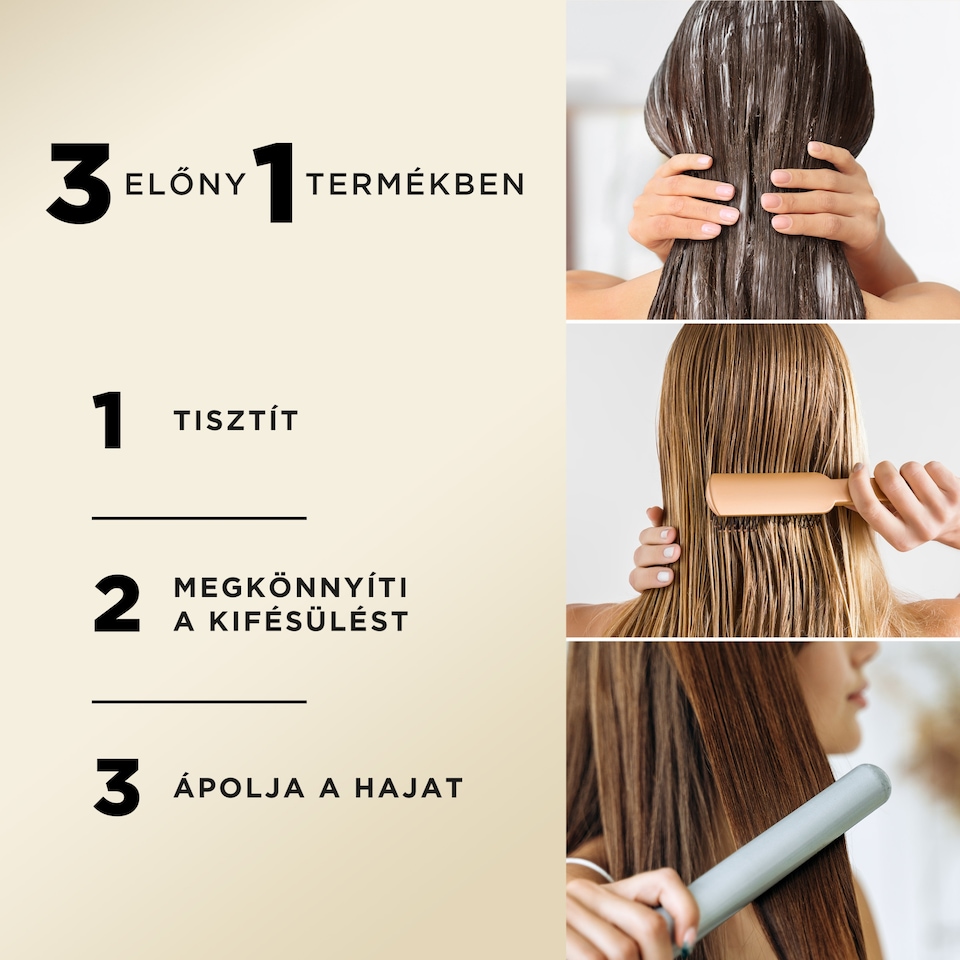 3 ELŐNY 1 TERMÉKBEN

1 TISZTÍT

2 MEGKÖNNYÍTI A KIFÉSÜLÉST

3 ÁPOLJA A HAJAT