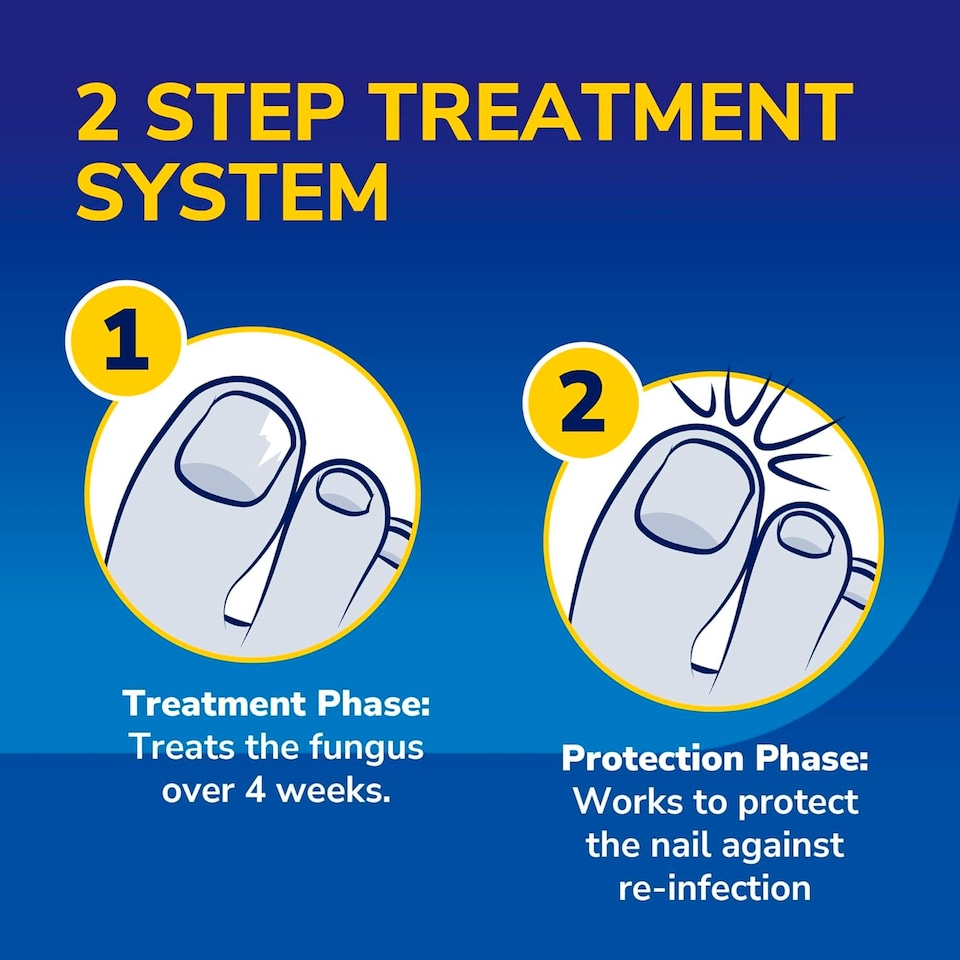 2 STEP TREATMENT SYSTEM

1

Treatment Phase: Treats the fungus over 4 weeks.

2

Protection Phase: Works to protect the nail against re-infection