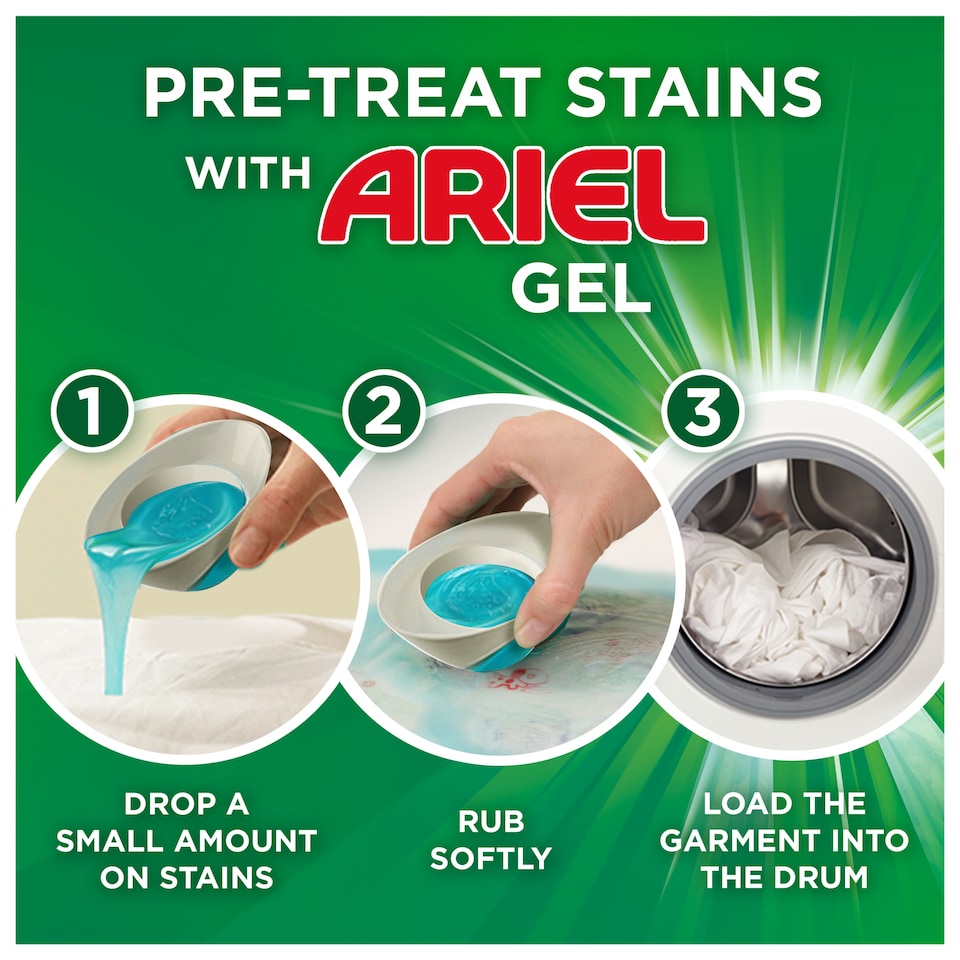 PRE-TREAT STAINS WITH ARIEL GEL

1

2

3

DROP A SMALL AMOUNT ON STAINS

RUB SOFTLY

LOAD THE GARMENT INTO THE DRUM