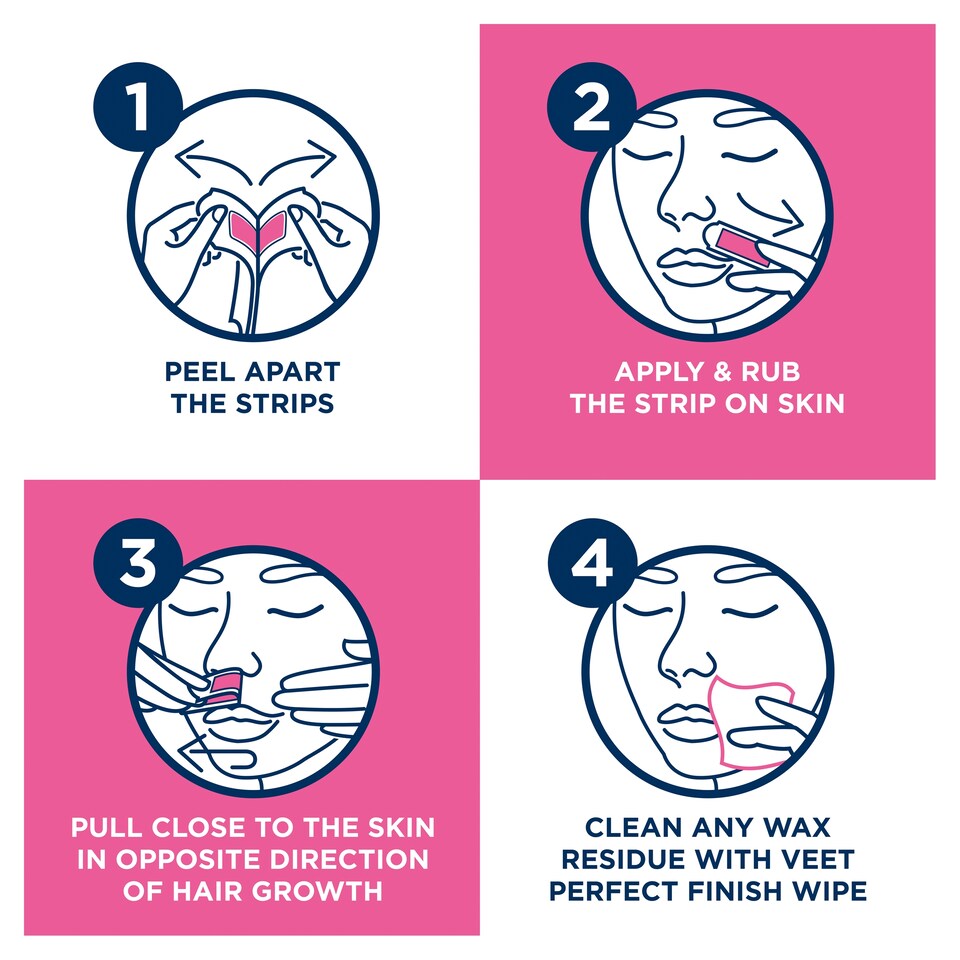 1

PEEL APART THE STRIPS

2

APPLY & RUB THE STRIP ON SKIN

3

PULL CLOSE TO THE SKIN IN OPPOSITE DIRECTION OF HAIR GROWTH

4

CLEAN ANY WAX RESIDUE WITH VEET PERFECT FINISH WIPE