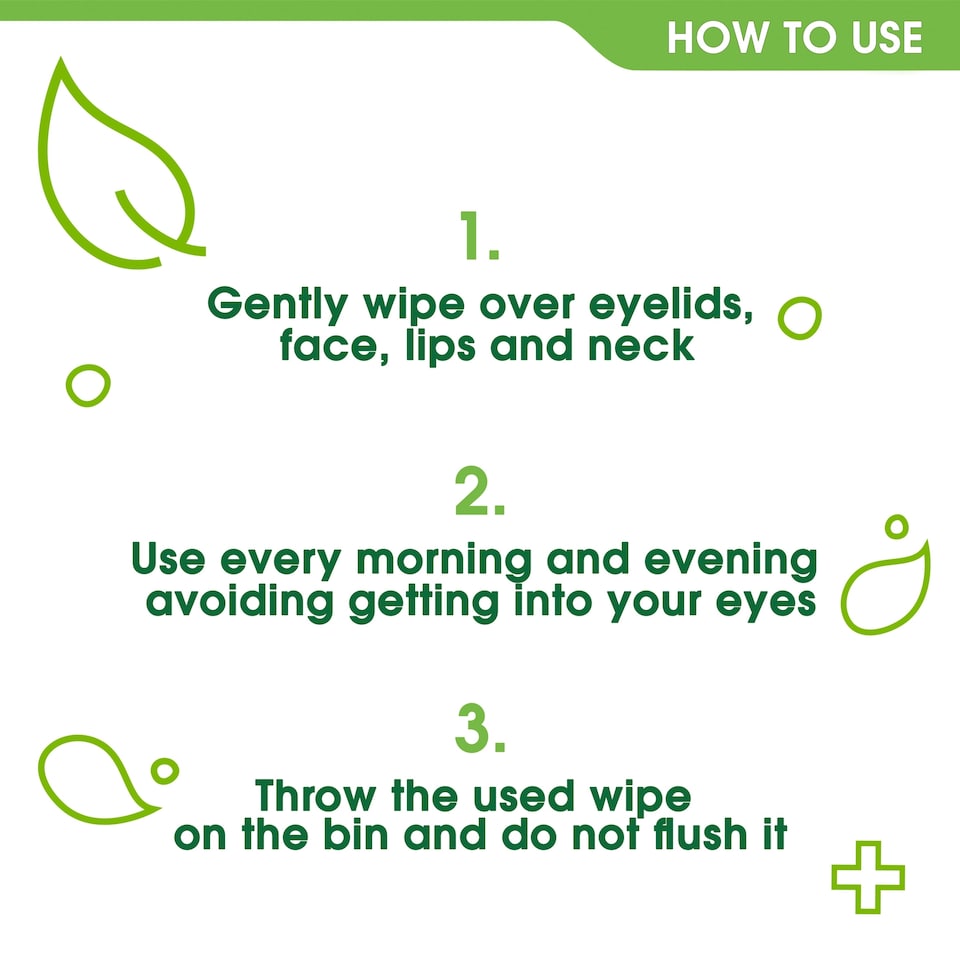 HOW TO USE

1.
Gently wipe over eyelids, face, lips and neck

2.
Use every morning and evening avoiding getting into your eyes

3.
Throw the used wipe on the bin and do not flush it