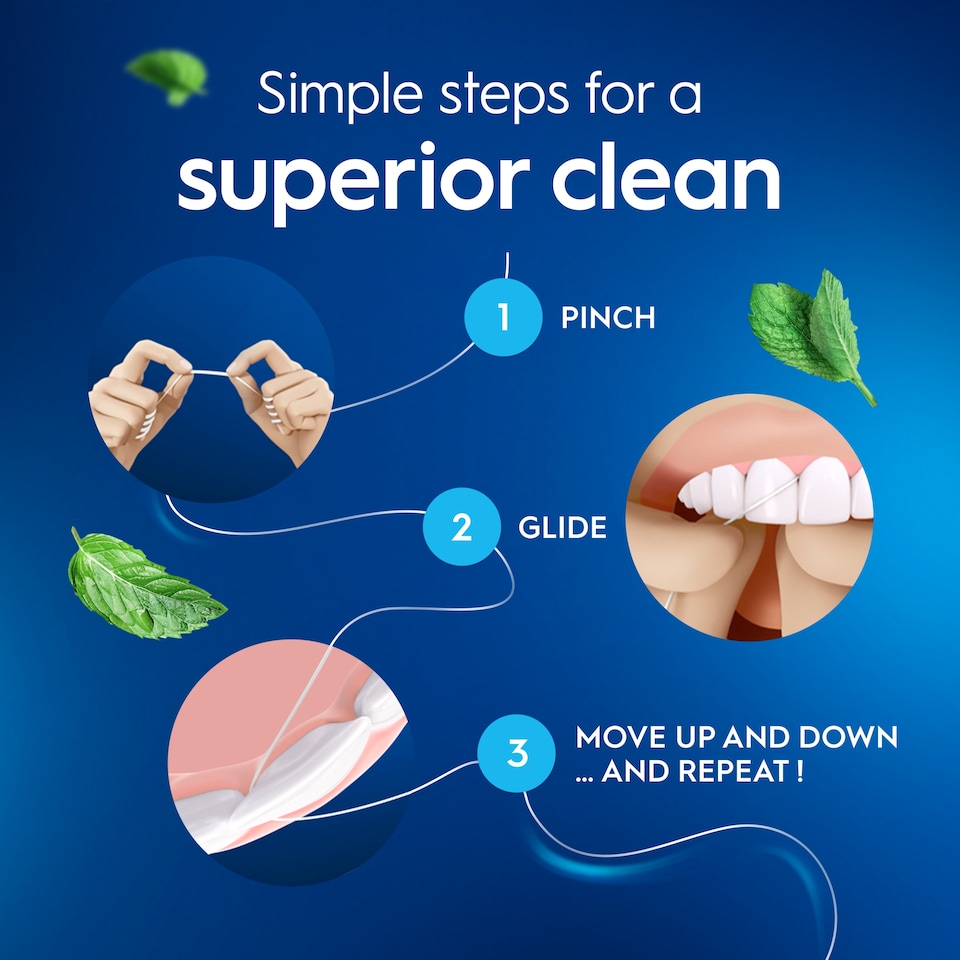 Simple steps for a
superior clean

1 PINCH

2 GLIDE

3 MOVE UP AND DOWN
... AND REPEAT !