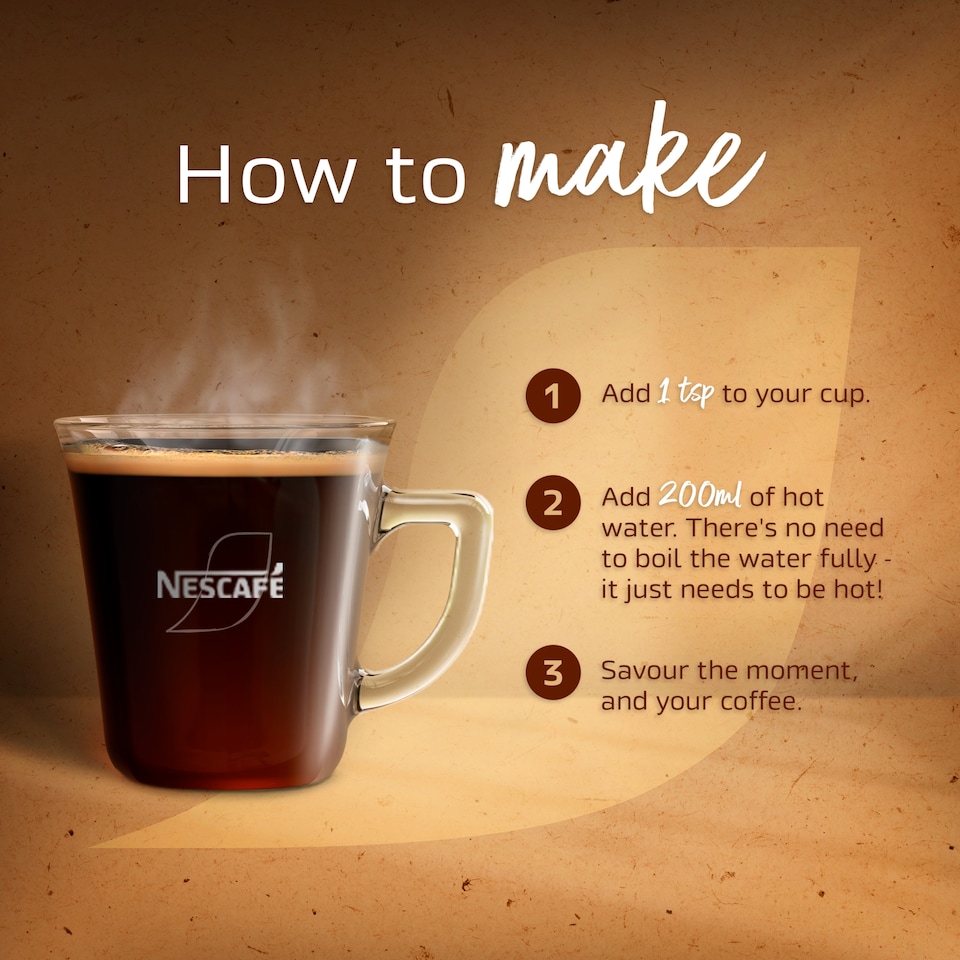 How to make

NESCAFÉ

1 Add 1 tsp to your cup.

2 Add 200ml of hot water. There's no need to boil the water fully - it just needs to be hot!

3 Savour the moment, and your coffee.