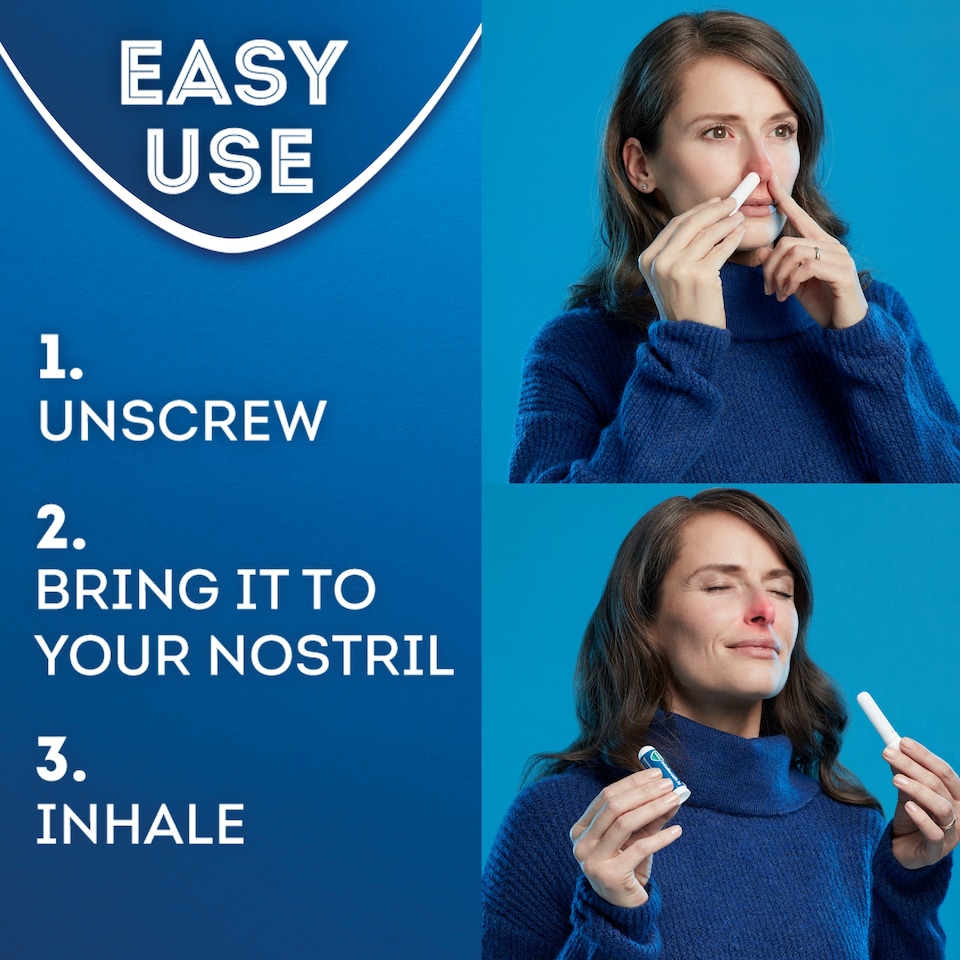 EASY USE

1.
UNSCREW

2.
BRING IT TO YOUR NOSTRIL

3.
INHALE