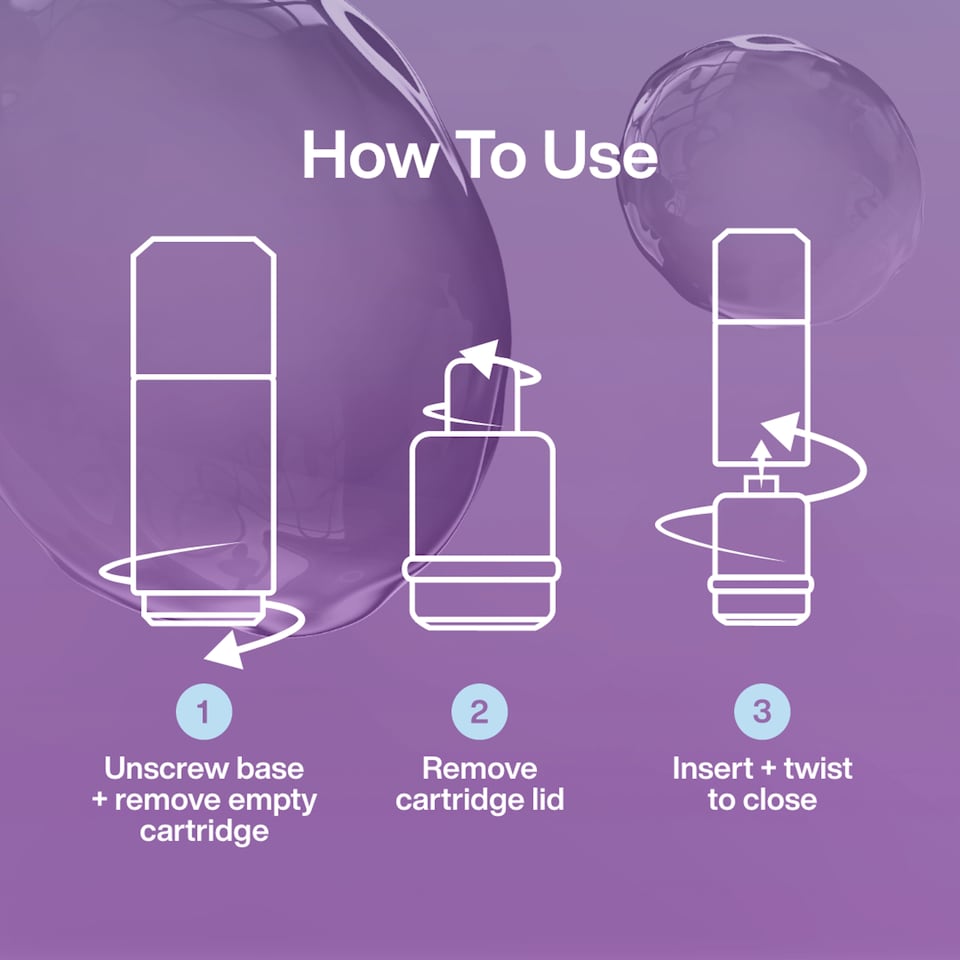 How To Use

1

Unscrew base + remove empty cartridge

2

Remove cartridge lid

3

Insert + twist to close